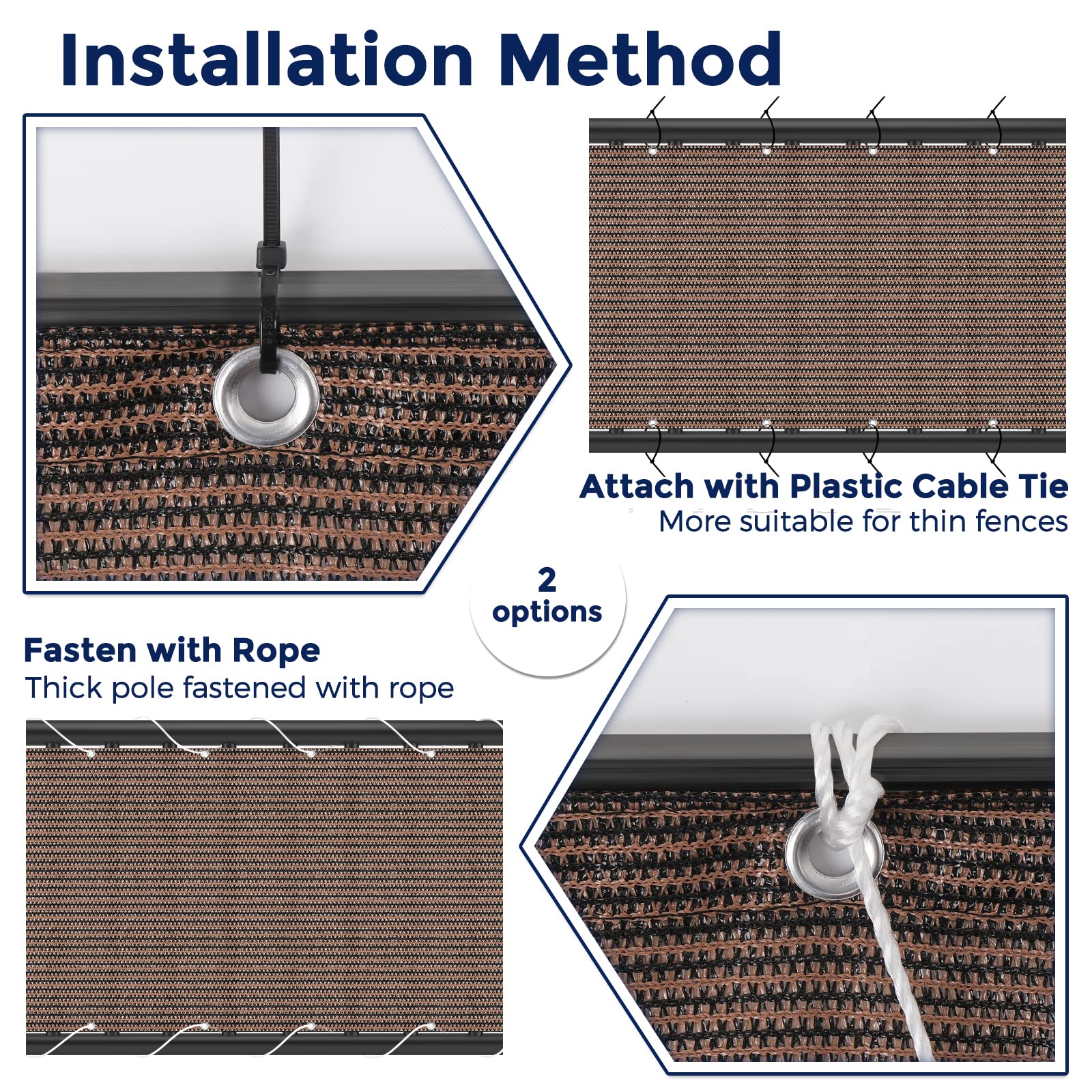 Installation Method

Attach with Plastic Cable Tie
More suitable for thin fences

2 options

Fasten with Rope
Thick pole fastened with rope