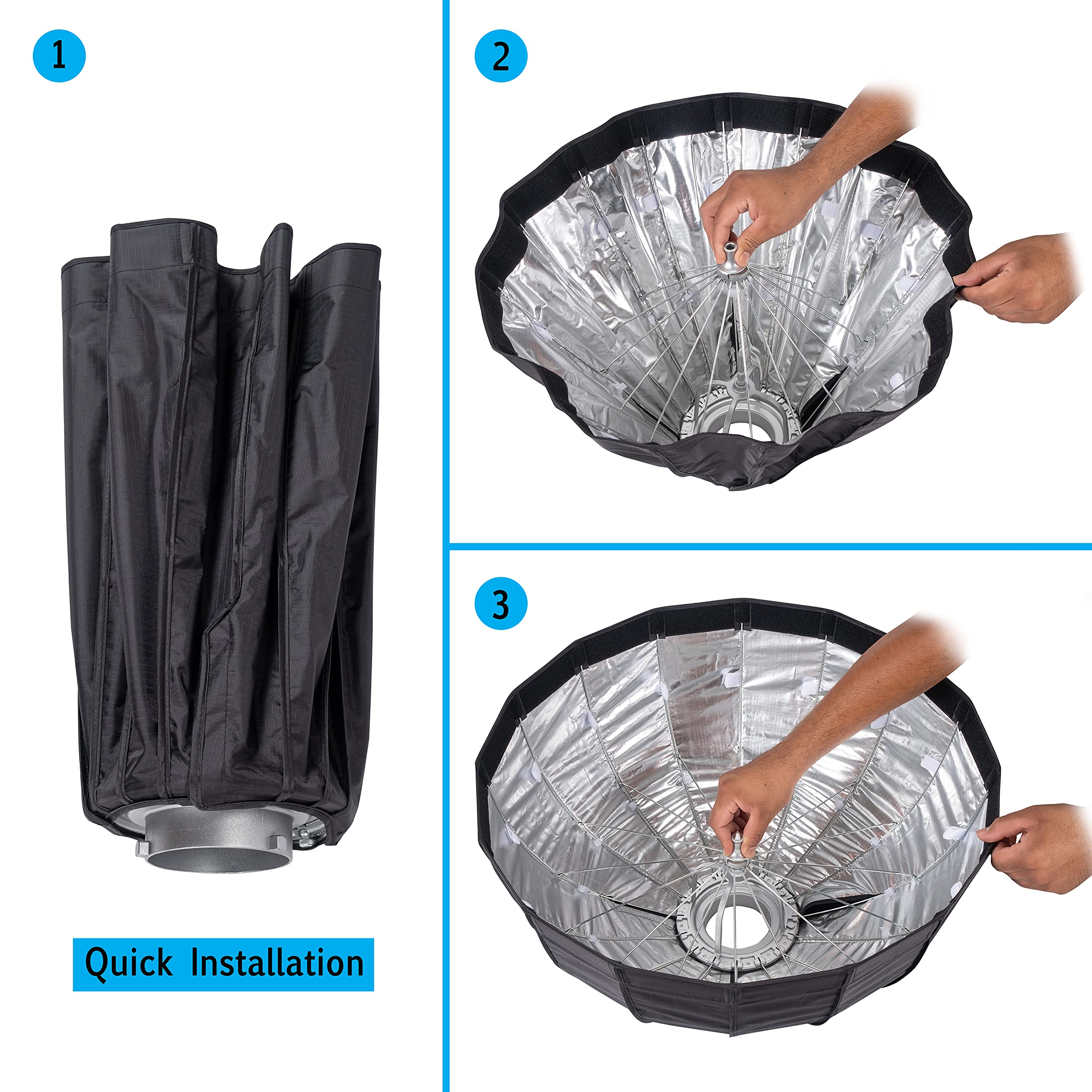 1

Quick Installation

2

3