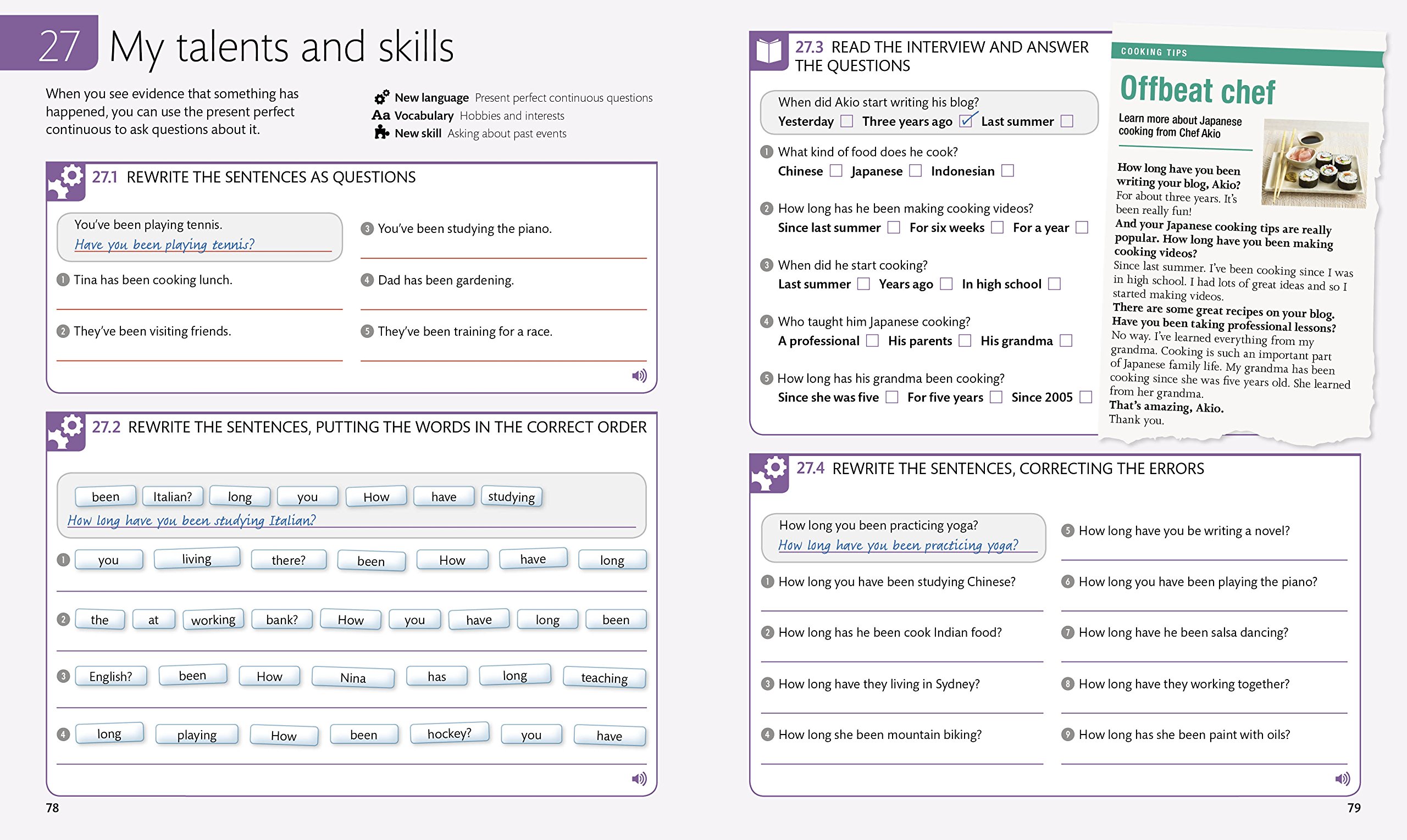 27 My talents and skills

When you see evidence that something has happened, you can use the present perfect continuous to ask questions about it.

New language Present perfect continuous questions
Aa Vocabulary Hobbies and interests
New skill Asking about past events

27.1 REWRITE THE SENTENCES AS QUESTIONS

You've been playing tennis.
Have you been playing tennis?

1 Tina has been cooking lunch.

2 They've been visiting friends.

3 You've been studying the piano.

4 Dad has been gardening.

5 They've been training for a race.

27.2 REWRITE THE SENTENCES, PUTTING THE WORDS IN THE CORRECT ORDER

been Italian? long you How have studying
How long have you been studying Italian?

1 you living there? been How have long

2 the at working bank? How you have long been

3 English? been How Nina has long teaching

4 long playing How been hockey? you have

78

27.3 READ THE INTERVIEW AND ANSWER THE QUESTIONS

When did Akio start writing his blog?
Yesterday ☐ Three years ago ☑ Last summer ☐

1 What kind of food does he cook?
Chinese ☐ Japanese ☐ Indonesian ☐

2 How long has he been making cooking videos?
Since last summer ☐ For six weeks ☐ For a year ☐

3 When did he start cooking?
Last summer ☐ Years ago ☐ In high school ☐

4 Who taught him Japanese cooking?
A professional ☐ His parents ☐ His grandma ☐

5 How long has his grandma been cooking?
Since she was five ☐ For five years ☐ Since 2005 ☐

COOKING TIPS

Offbeat chef

Learn more about Japanese cooking from Chef Akio

How long have you been writing your blog, Akio?
For about three years. It's been really fun!
And your Japanese cooking tips are really popular. How long have you been making cooking videos?
Since last summer. I've been cooking since I was in high school. I had lots of great ideas and so I started making videos.
There are some great recipes on your blog. Have you been taking professional lessons?
No way. I've learned everything from my grandma. Cooking is such an important part of Japanese family life. My grandma has been cooking since she was five years old. She learned from her grandma.
That's amazing, Akio.
Thank you.

27.4 REWRITE THE SENTENCES, CORRECTING THE ERRORS

How long you been practicing yoga?
How long have you been practicing yoga?

1 How long you have been studying Chinese?

2 How long has he been cook Indian food?

3 How long have they living in Sydney?

4 How long she been mountain biking?

5 How long have you be writing a novel?

6 How long you have been playing the piano?

7 How long have he been salsa dancing?

8 How long have they working together?

9 How long has she been paint with oils?

79