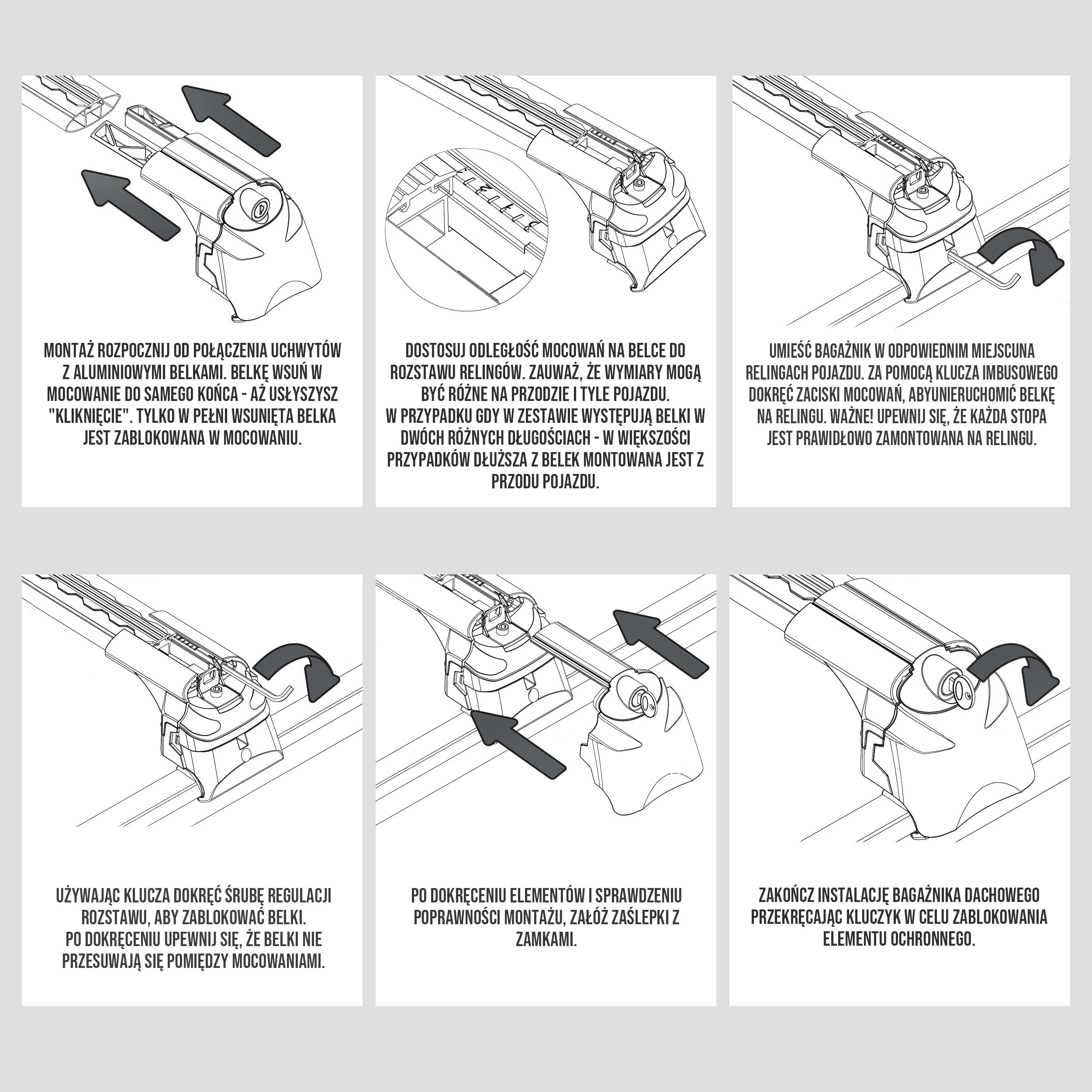 MONTAŻ ROZPOCZNIJ OD POŁĄCZENIA UCHWYTÓW Z ALUMINIOWYMI BELKAMI. BELKĘ WSUŃ W MOCOWANIE DO SAMEGO KOŃCA - AŻ USŁYSZYSZ "KLIKNIĘCIE". TYLKO W PEŁNI WSUNIĘTA BELKA JEST ZABLOKOWANA W MOCOWANIU.

DOSTOSUJ ODLEGŁOŚĆ MOCOWAŃ NA BELCE DO ROZSTAWU RELINGÓW. ZAUWAŻ, ŻE WYMIARY MOGĄ BYĆ RÓŻNE NA PRZODZIE I TYLE POJAZDU.
W PRZYPADKU GDY W ZESTAWIE WYSTĘPUJĄ BELKI W DWÓCH RÓŻNYCH DŁUGOŚCIACH - W WIĘKSZOŚCI PRZYPADKÓW DŁUŻSZA Z BELEK MONTOWANA JEST Z PRZODU POJAZDU.

UMIEŚĆ BAGAŻNIK W ODPOWIEDNIM MIEJSCUNA RELINGACH POJAZDU. ZA POMOCĄ KLUCZA IMBUSOWEGO DOKRĘĆ ZACISKI MOCOWAŃ, ABYUNIERUCHOMIĆ BELKĘ NA RELINGU. WAŻNE! UPEWNIJ SIĘ, ŻE KAŻDA STOPA JEST PRAWIDŁOWO ZAMONTOWANA NA RELINGU.

UŻYWAJĄC KLUCZA DOKRĘĆ ŚRUBĘ REGULACJI ROZSTAWU, ABY ZABLOKOWAĆ BELKI.
PO DOKRĘCENIU UPEWNIJ SIĘ, ŻE BELKI NIE PRZESUWAJĄ SIĘ POMIĘDZY MOCOWANIAMI.

PO DOKRĘCENIU ELEMENTÓW I SPRAWDZENIU POPRAWNOŚCI MONTAŻU, ZAŁÓŻ ZAŚLEPKI Z ZAMKAMI.

ZAKOŃCZ INSTALACJĘ BAGAŻNIKA DACHOWEGO PRZEKRĘCAJĄC KLUCZYK W CELU ZABLOKOWANIA ELEMENTU OCHRONNEGO.