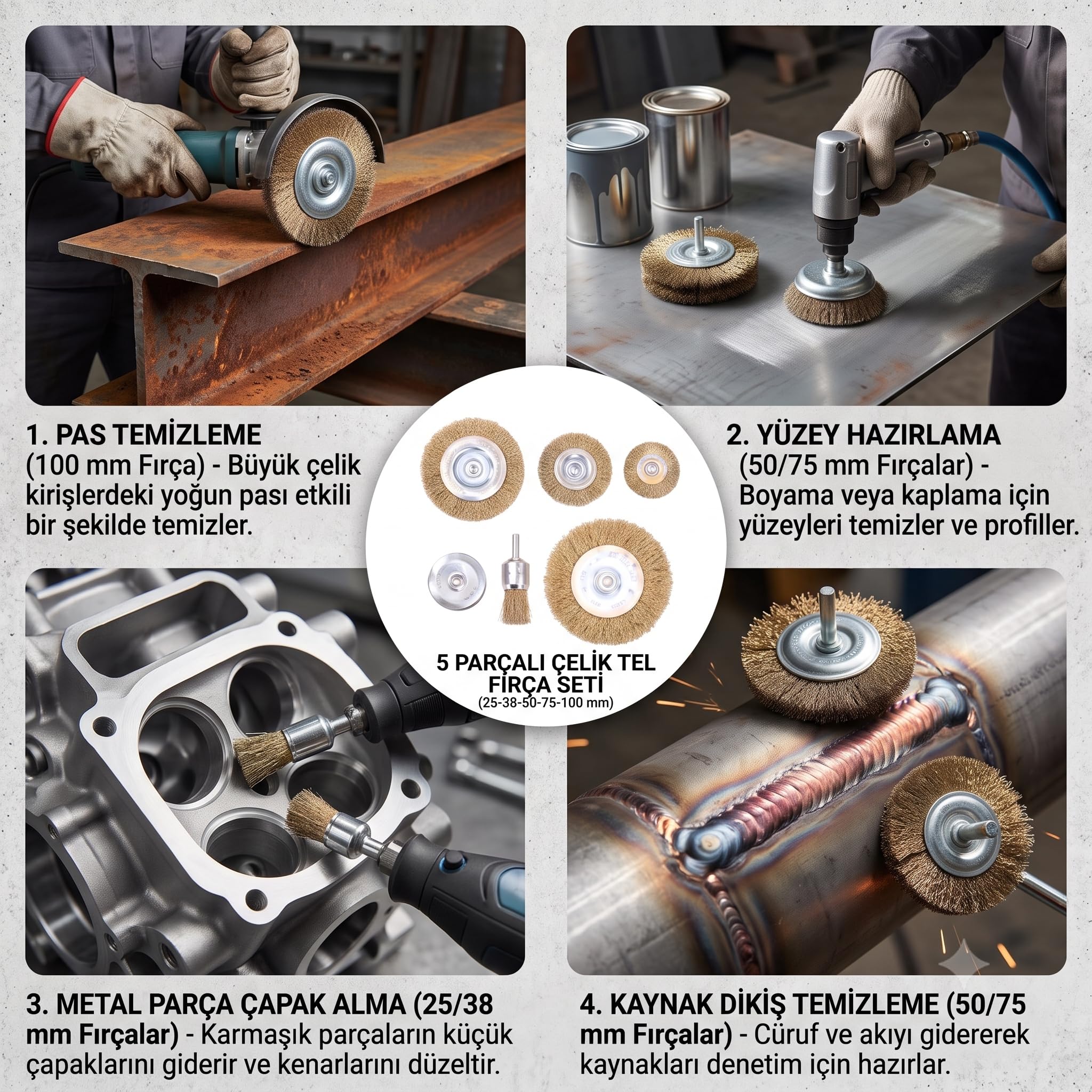 1. PAS TEMİZLEME
(100 mm Fırça) - Büyük çelik kirişlerdeki yoğun pası etkili bir şekilde temizler.

2. YÜZEY HAZIRLAMA
(50/75 mm Fırçalar) - Boyama veya kaplama için yüzeyleri temizler ve profiller.

5 PARÇALI ÇELİK TEL FIRÇA SETİ
(25-38-50-75-100 mm)

3. METAL PARÇA ÇAPAK ALMA (25/38 mm Fırçalar) - Karmaşık parçaların küçük çapaklarını giderir ve kenarlarını düzeltir.

4. KAYNAK DİKİŞ TEMİZLEME (50/75 mm Fırçalar) - Cüruf ve akıyı gidererek kaynakları denetim için hazırlar.