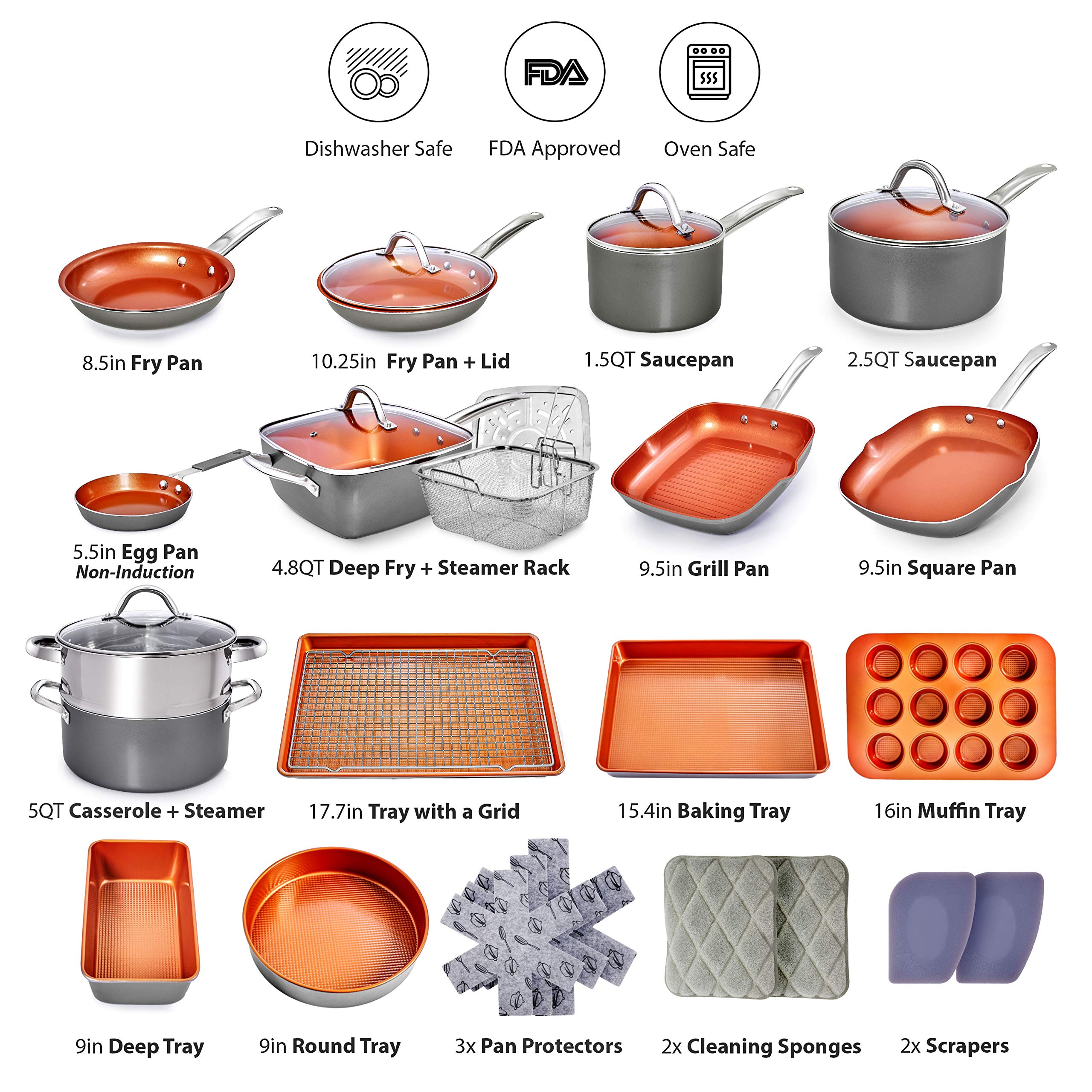 FDA

Dishwasher Safe FDA Approved Oven Safe

8.5in Fry Pan

10.25in Fry Pan + Lid

1.5QT Saucepan

2.5QT Saucepan

5.5in Egg Pan
Non-Induction

4.8QT Deep Fry + Steamer Rack

9.5in Grill Pan

9.5in Square Pan

5QT Casserole + Steamer

17.7in Tray with a Grid

15.4in Baking Tray

16in Muffin Tray

9in Deep Tray

9in Round Tray

3x Pan Protectors

2x Cleaning Sponges

2x Scrapers