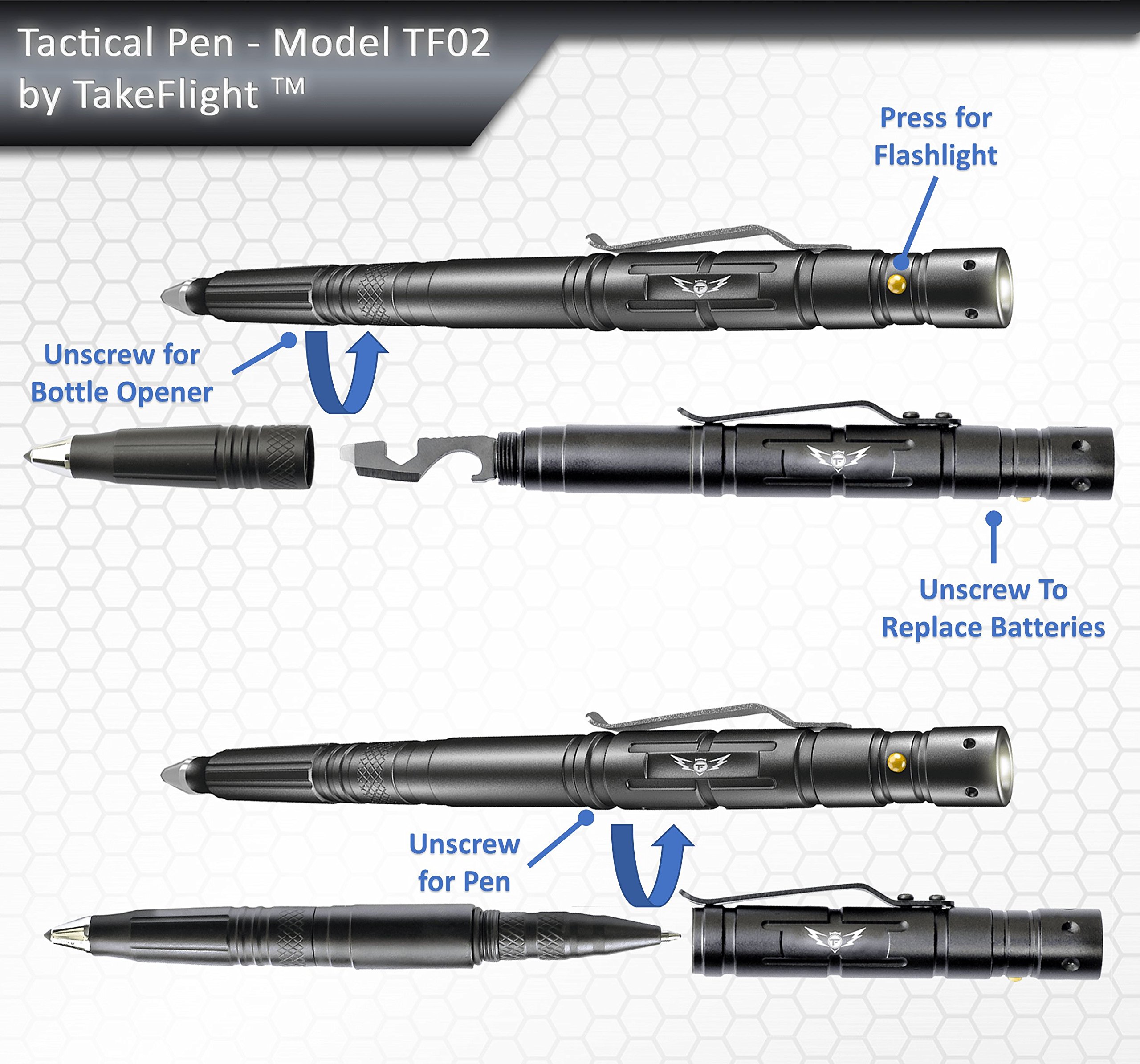 Tactical Pen - Model TF02
by TakeFlight ™

Press for Flashlight

Unscrew for Bottle Opener

Unscrew To Replace Batteries

Unscrew for Pen