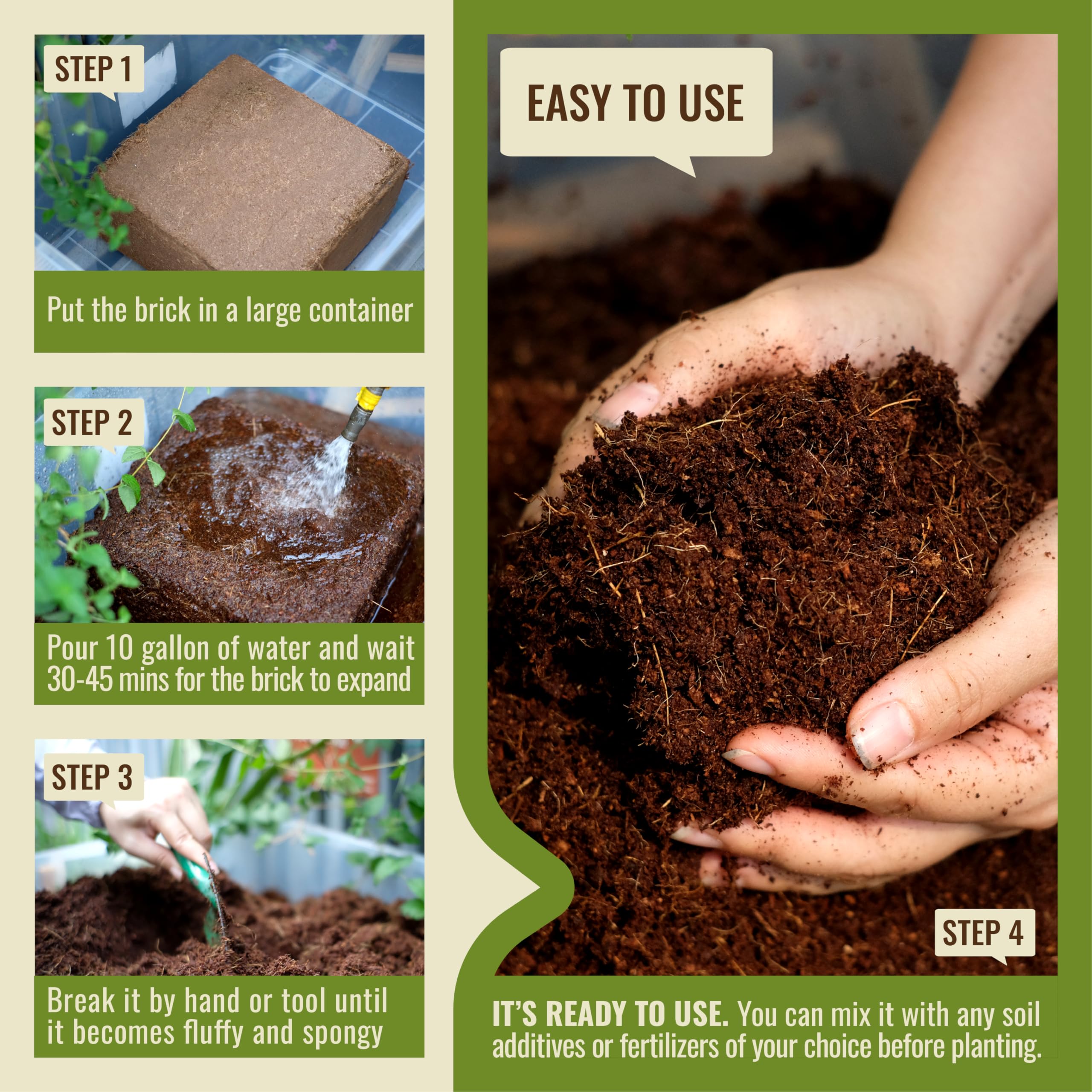 STEP 1

Put the brick in a large container

STEP 2

Pour 10 gallon of water and wait 30-45 mins for the brick to expand

STEP 3

Break it by hand or tool until it becomes fluffy and spongy

EASY TO USE

STEP 4

IT'S READY TO USE. You can mix it with any soil additives or fertilizers of your choice before planting.