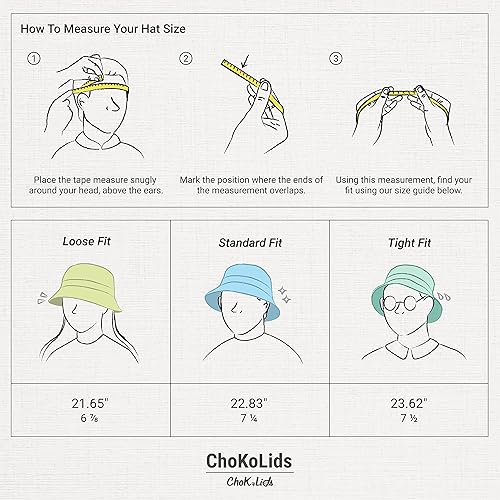 How To Measure Your Hat Size

①
Place the tape measure snugly around your head, above the ears.

②
Mark the position where the ends of the measurement overlaps.

③
Using this measurement, find your fit using our size guide below.

| Loose Fit | Standard Fit | Tight Fit |
|---|---|---|
| 21.65" 6 ⅞ | 22.83" 7 ¼ | 23.62" 7 ½ |

ChoKoLids
ChoKoLids