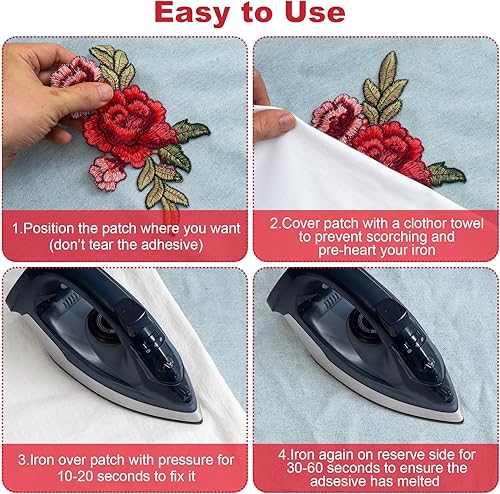 Easy to Use

1.Position the patch where you want (don't tear the adhesive)

2.Cover patch with a clothor towel to prevent scorching and pre-heart your iron

3.Iron over patch with pressure for 10-20 seconds to fix it

4.Iron again on reserve side for 30-60 seconds to ensure the adsesive has melted