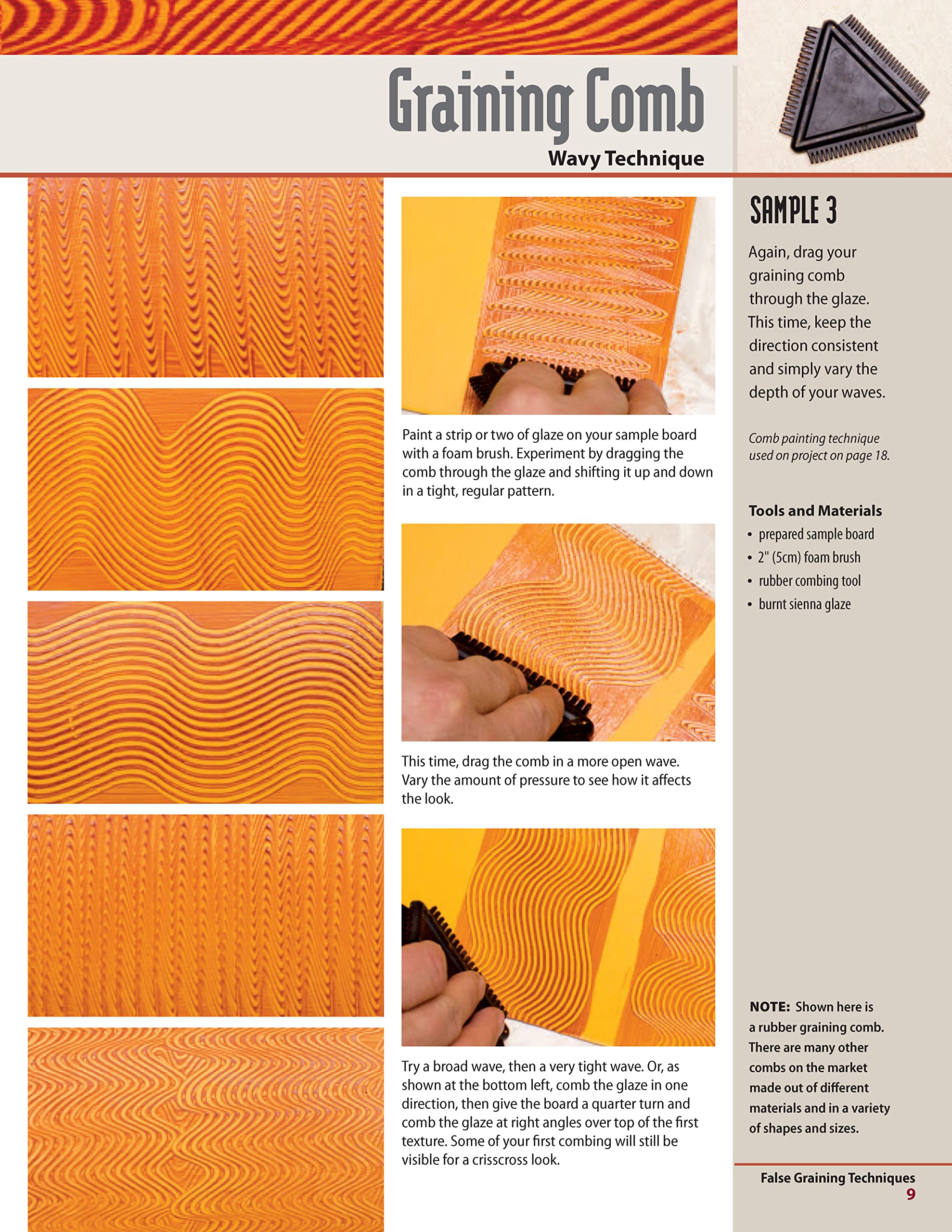 Graining Comb
Wavy Technique

Paint a strip or two of glaze on your sample board with a foam brush. Experiment by dragging the comb through the glaze and shifting it up and down in a tight, regular pattern.

This time, drag the comb in a more open wave. Vary the amount of pressure to see how it affects the look.

Try a broad wave, then a very tight wave. Or, as shown at the bottom left, comb the glaze in one direction, then give the board a quarter turn and comb the glaze at right angles over top of the first texture. Some of your first combing will still be visible for a crisscross look.

SAMPLE 3

Again, drag your graining comb through the glaze. This time, keep the direction consistent and simply vary the depth of your waves.

Comb painting technique used on project on page 18.

Tools and Materials
• prepared sample board
• 2" (5cm) foam brush
• rubber combing tool
• burnt sienna glaze

NOTE: Shown here is a rubber graining comb. There are many other combs on the market made out of different materials and in a variety of shapes and sizes.

False Graining Techniques
9