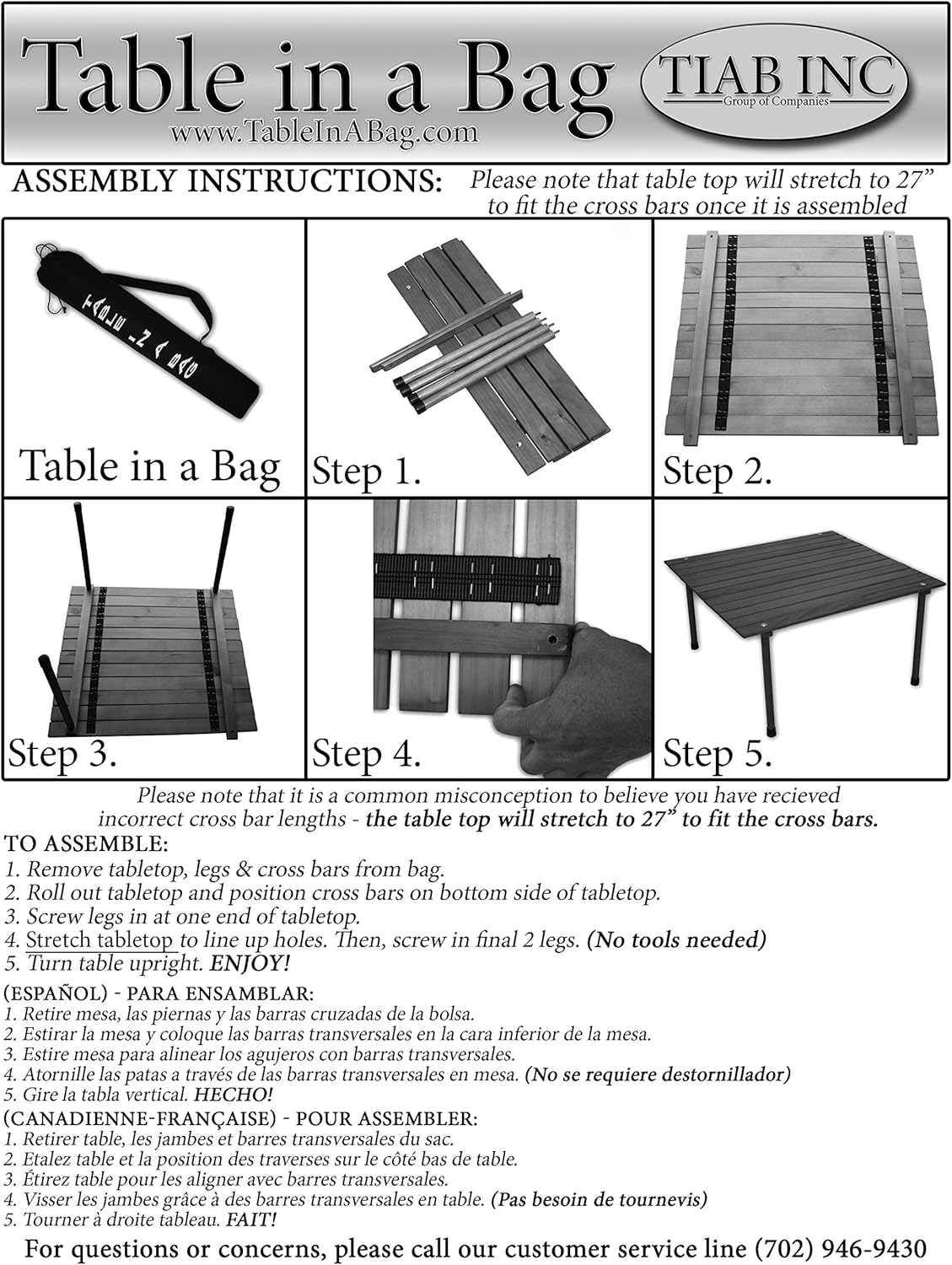 Table in a Bag
www.TableInABag.com
TIAB INC
Group of Companies

ASSEMBLY INSTRUCTIONS: Please note that table top will stretch to 27" to fit the cross bars once it is assembled

TABLE IN A BAG

Table in a Bag
Step 1.
Step 2.
Step 3.
Step 4.
Step 5.

Please note that it is a common misconception to believe you have recieved incorrect cross bar lengths - the table top will stretch to 27" to fit the cross bars.

TO ASSEMBLE:
1. Remove tabletop, legs & cross bars from bag.
2. Roll out tabletop and position cross bars on bottom side of tabletop.
3. Screw legs in at one end of tabletop.
4. Stretch tabletop to line up holes. Then, screw in final 2 legs. (No tools needed)
5. Turn table upright. ENJOY!

(ESPAÑOL) - PARA ENSAMBLAR:
1. Retire mesa, las piernas y las barras cruzadas de la bolsa.
2. Estirar la mesa y coloque las barras transversales en la cara inferior de la mesa.
3. Estire mesa para alinear los agujeros con barras transversales.
4. Atornille las patas a través de las barras transversales en mesa. (No se requiere destornillador)
5. Gire la tabla vertical. HECHO!

(CANADIENNE-FRANÇAISE) - POUR ASSEMBLER:
1. Retirer table, les jambes et barres transversales du sac.
2. Etalez table et la position des traverses sur le côté bas de table.
3. Étirez table pour les aligner avec barres transversales.
4. Visser les jambes grâce à des barres transversales en table. (Pas besoin de tournevis)
5. Tourner à droite tableau. FAIT!

For questions or concerns, please call our customer service line (702) 946-9430