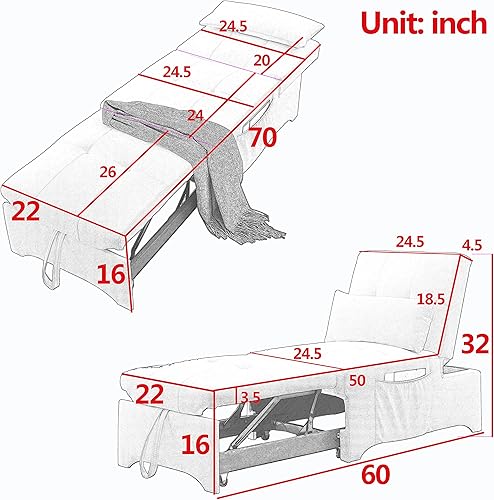 Unit: inch

24.5
20
24.5
24
70
26
22
16

24.5
4.5
18.5
32
24.5
50
22
3.5
16
60