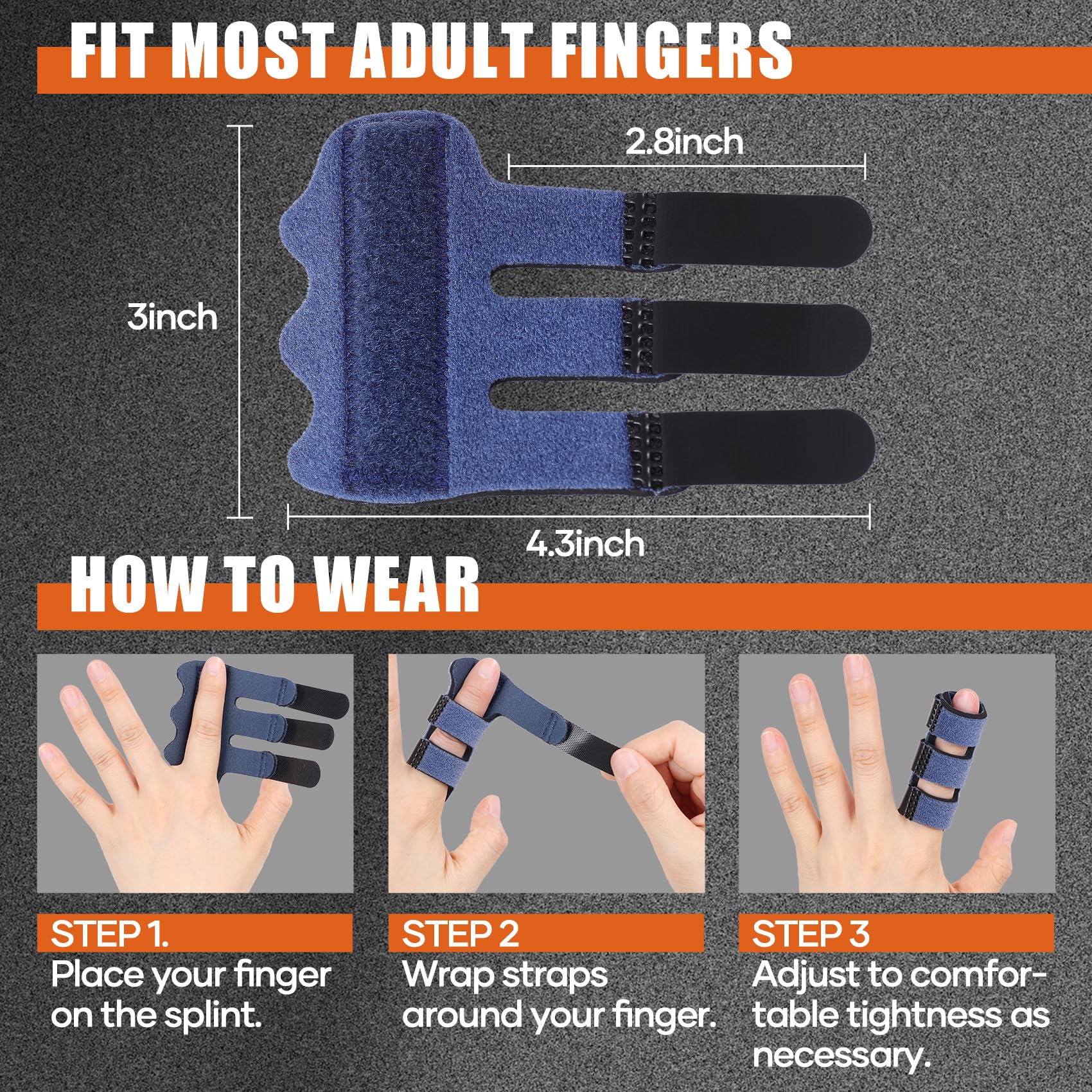 FIT MOST ADULT FINGERS

2.8inch

3inch

4.3inch

HOW TO WEAR

STEP 1.
Place your finger on the splint.

STEP 2
Wrap straps around your finger.

STEP 3
Adjust to comfortable tightness as necessary.