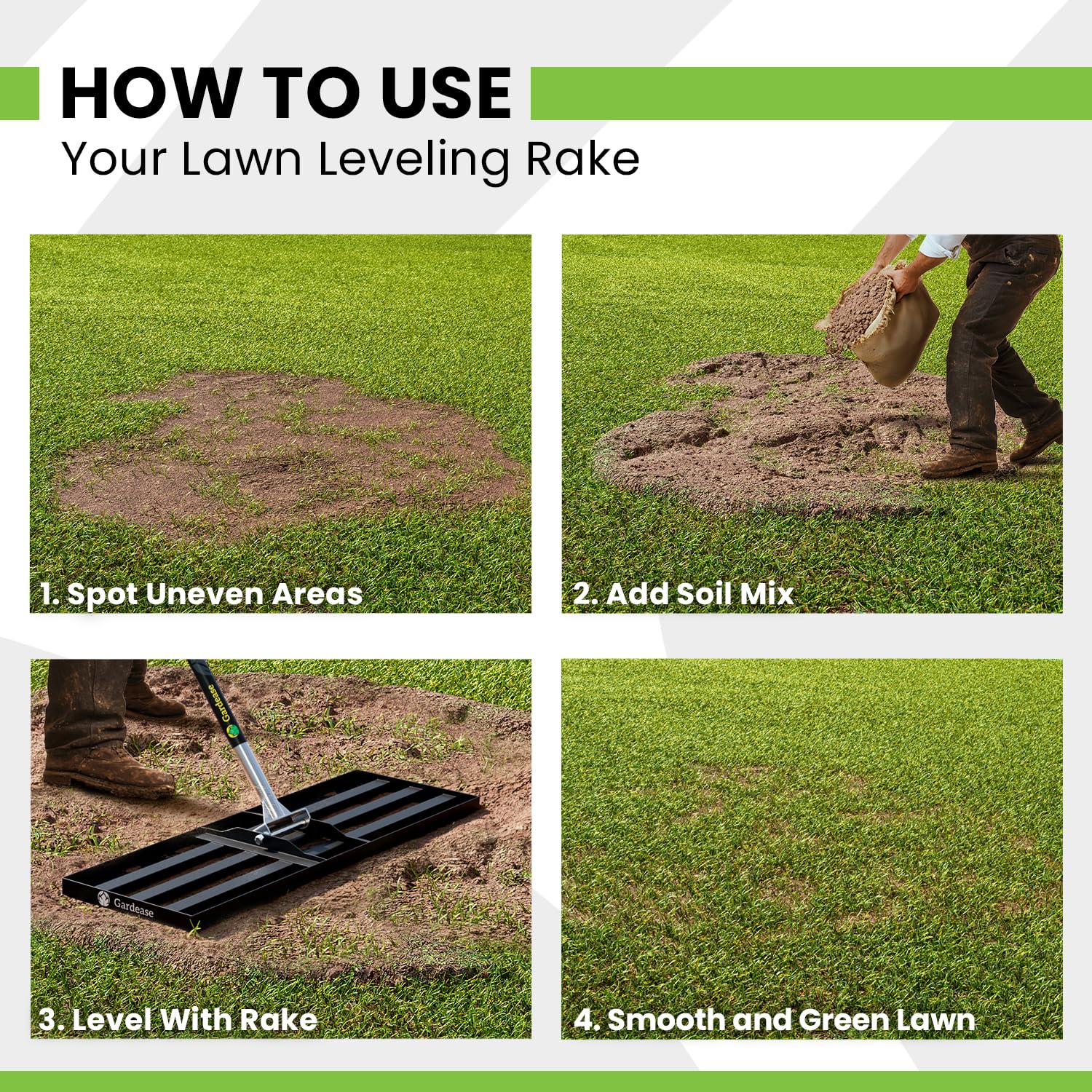 HOW TO USE
Your Lawn Leveling Rake

1. Spot Uneven Areas

2. Add Soil Mix

Gardease

Gardease

3. Level With Rake

4. Smooth and Green Lawn