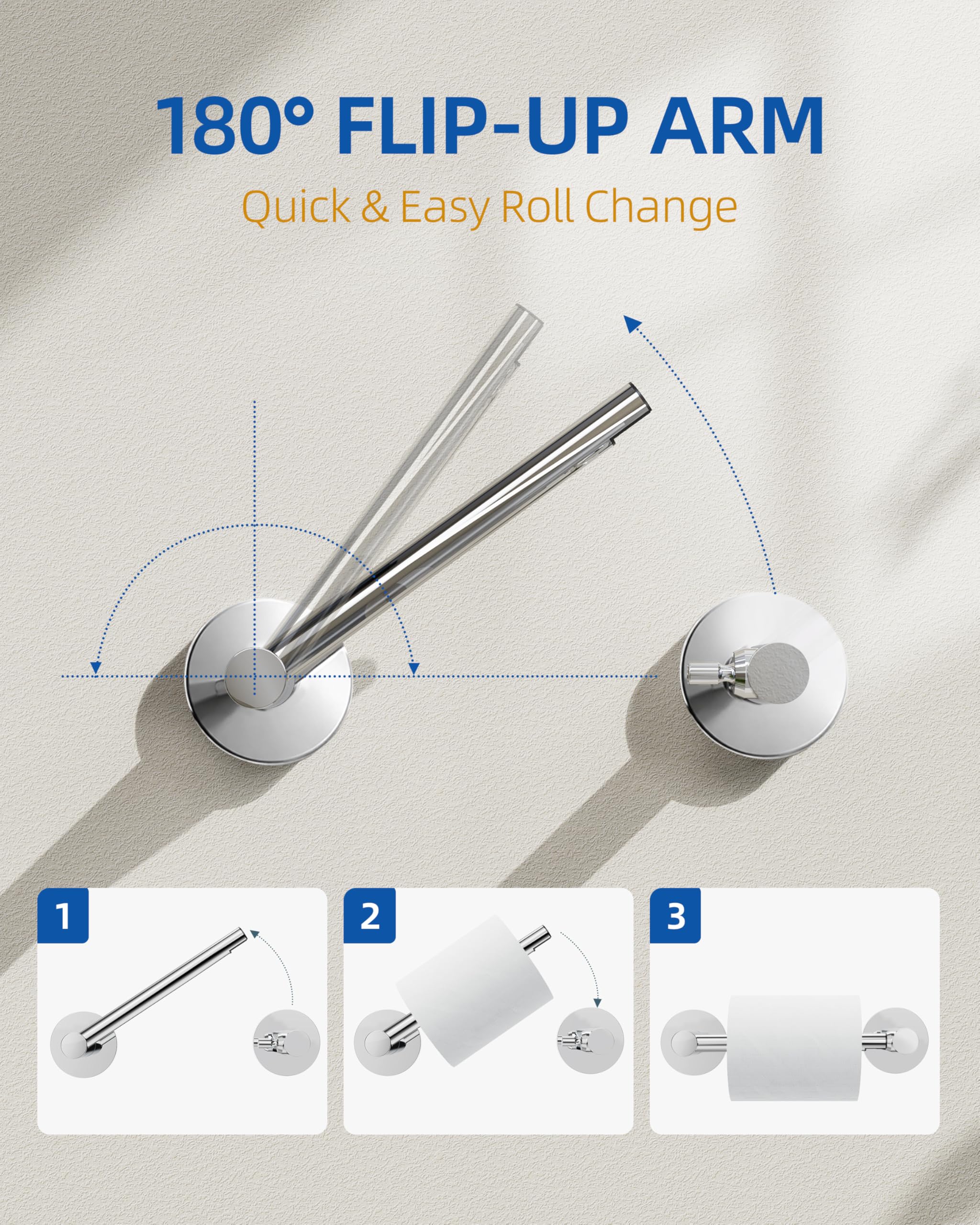 180° FLIP-UP ARM

Quick & Easy Roll Change

1

2

3