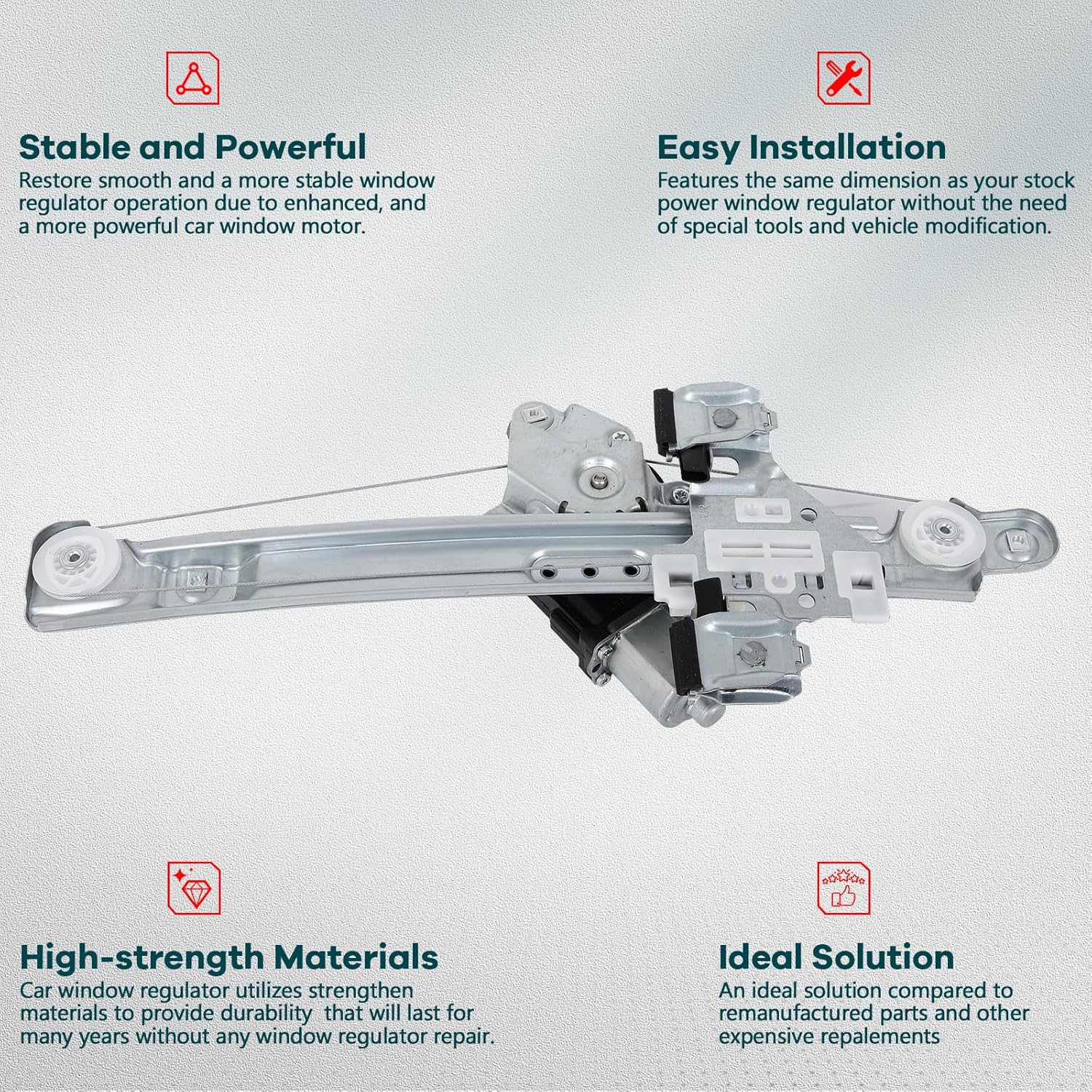 Stable and Powerful
Restore smooth and a more stable window regulator operation due to enhanced, and a more powerful car window motor.

Easy Installation
Features the same dimension as your stock power window regulator without the need of special tools and vehicle modification.

High-strength Materials
Car window regulator utilizes strengthen materials to provide durability that will last for many years without any window regulator repair.

Ideal Solution
An ideal solution compared to remanufactured parts and other expensive repalements