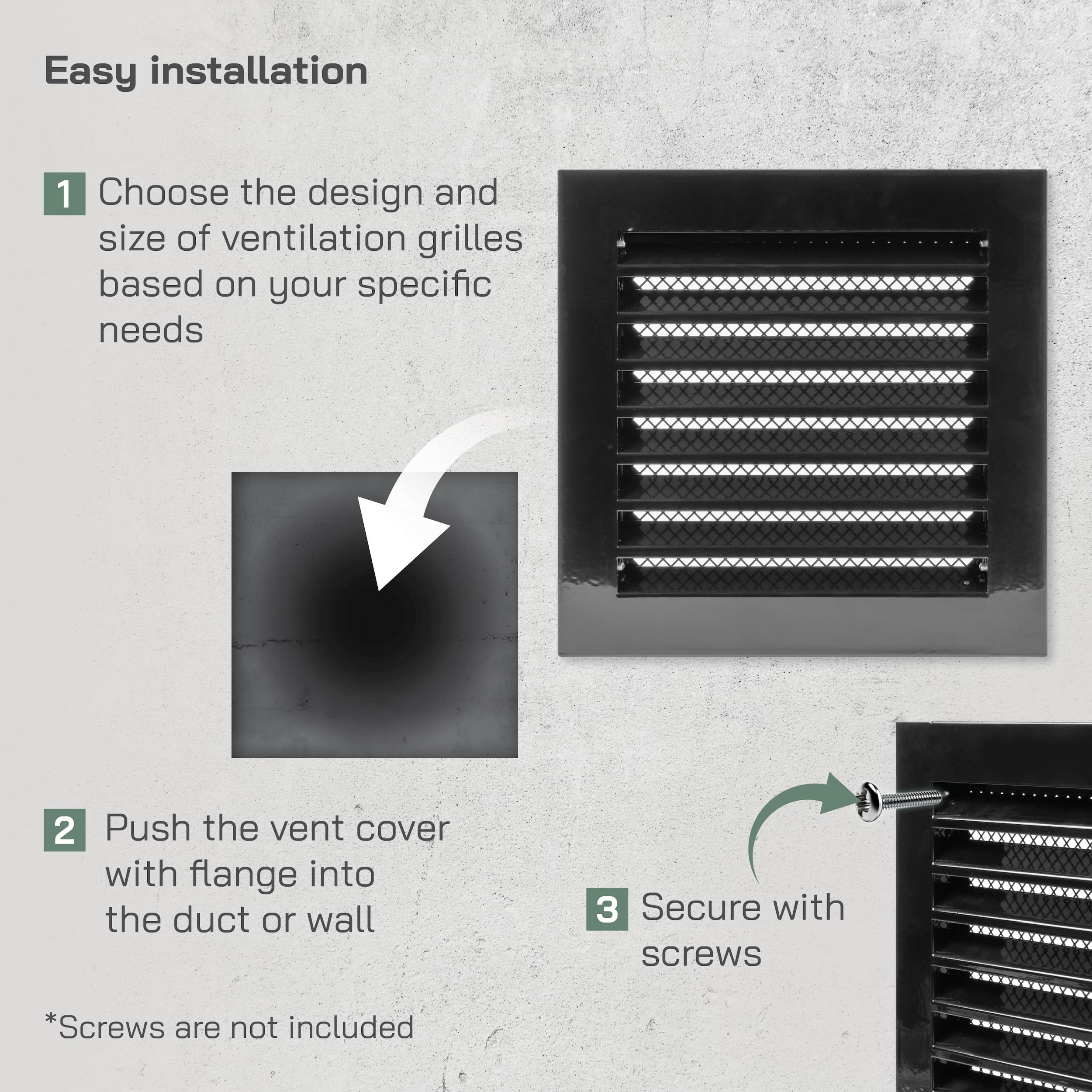 Easy installation

1 Choose the design and size of ventilation grilles based on your specific needs

2 Push the vent cover with flange into the duct or wall

3 Secure with screws

*Screws are not included