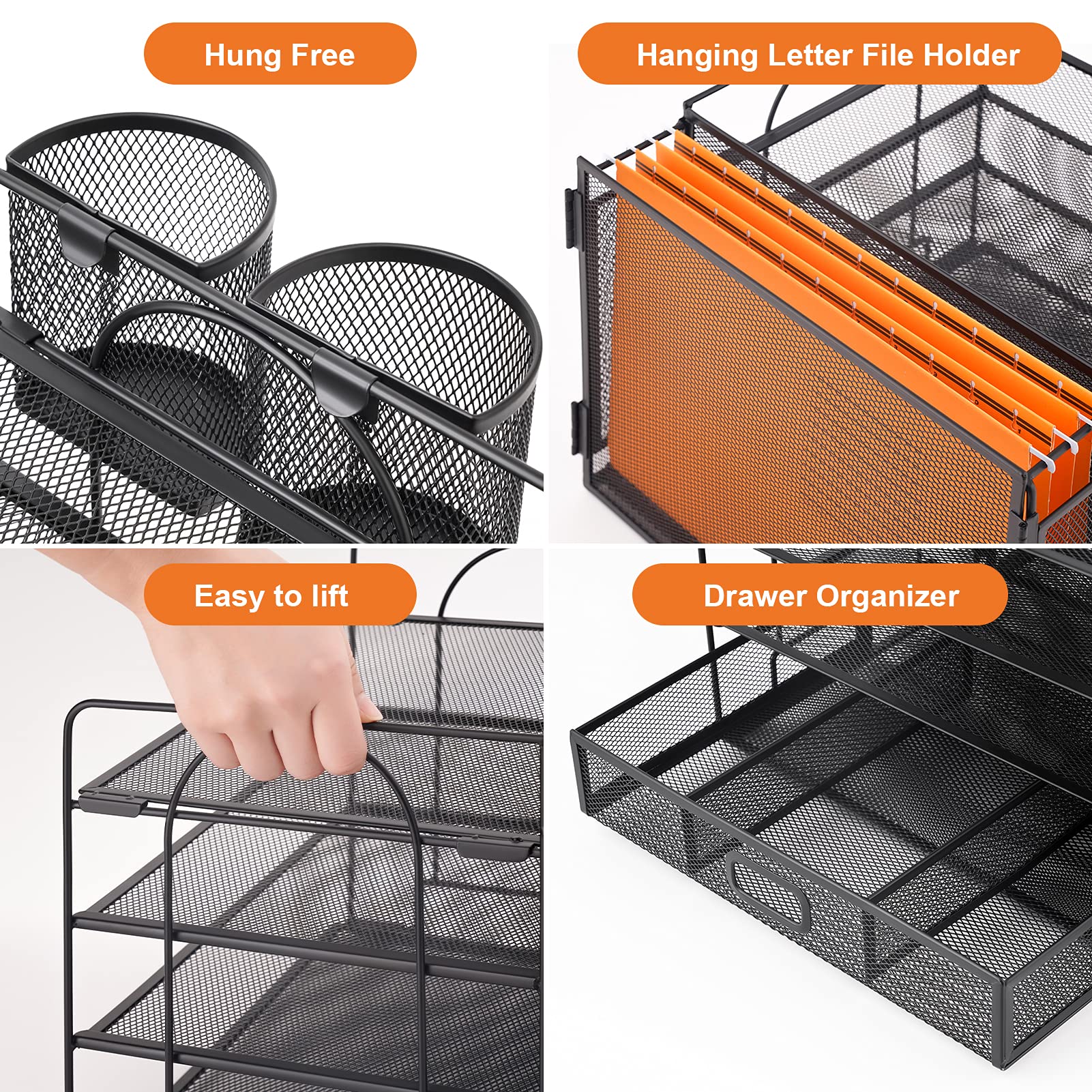 Hung Free

Hanging Letter File Holder

Easy to lift

Drawer Organizer