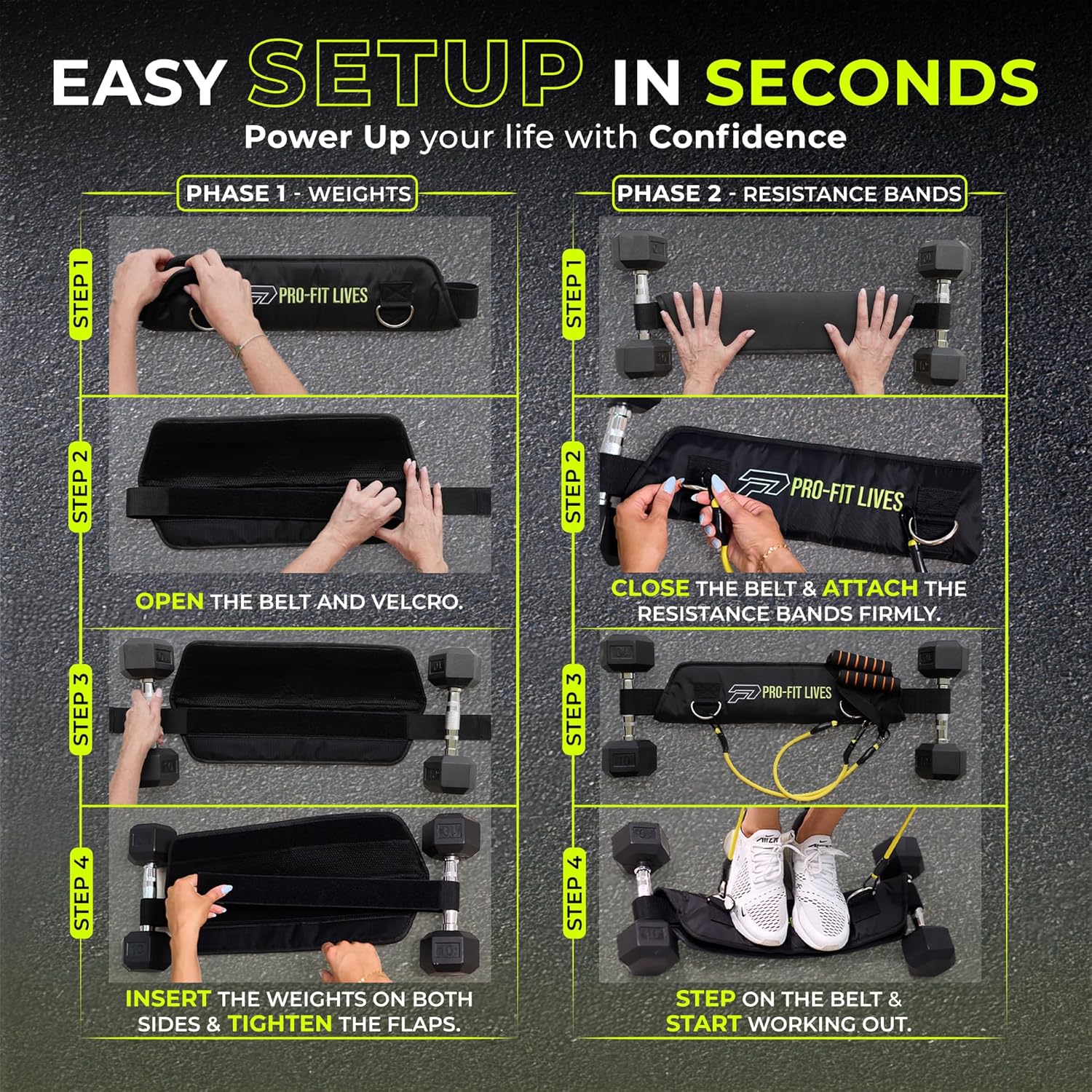 EASY SETUP IN SECONDS
Power Up your life with Confidence

PHASE 1 - WEIGHTS

STEP 1
PRO-FIT LIVES

STEP 2

OPEN THE BELT AND VELCRO.

STEP 3

STEP 4

INSERT THE WEIGHTS ON BOTH SIDES & TIGHTEN THE FLAPS.

PHASE 2 - RESISTANCE BANDS

STEP 1

STEP 2
PRO-FIT LIVES

CLOSE THE BELT & ATTACH THE RESISTANCE BANDS FIRMLY.

STEP 3
PRO-FIT LIVES

STEP 4

STEP ON THE BELT & START WORKING OUT.