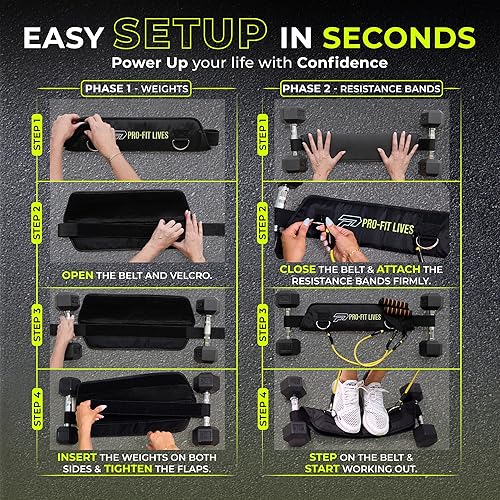 EASY SETUP IN SECONDS

Power Up your life with Confidence

PHASE 1 - WEIGHTS

STEP 1

PRO-FIT LIVES

STEP 2

OPEN THE BELT AND VELCRO.

STEP 3

STEP 4

INSERT THE WEIGHTS ON BOTH SIDES & TIGHTEN THE FLAPS.

PHASE 2 - RESISTANCE BANDS

STEP 1

STEP 2

PRO-FIT LIVES

CLOSE THE BELT & ATTACH THE RESISTANCE BANDS FIRMLY.

STEP 3

PRO-FIT LIVES

STEP 4

STEP ON THE BELT & START WORKING OUT.