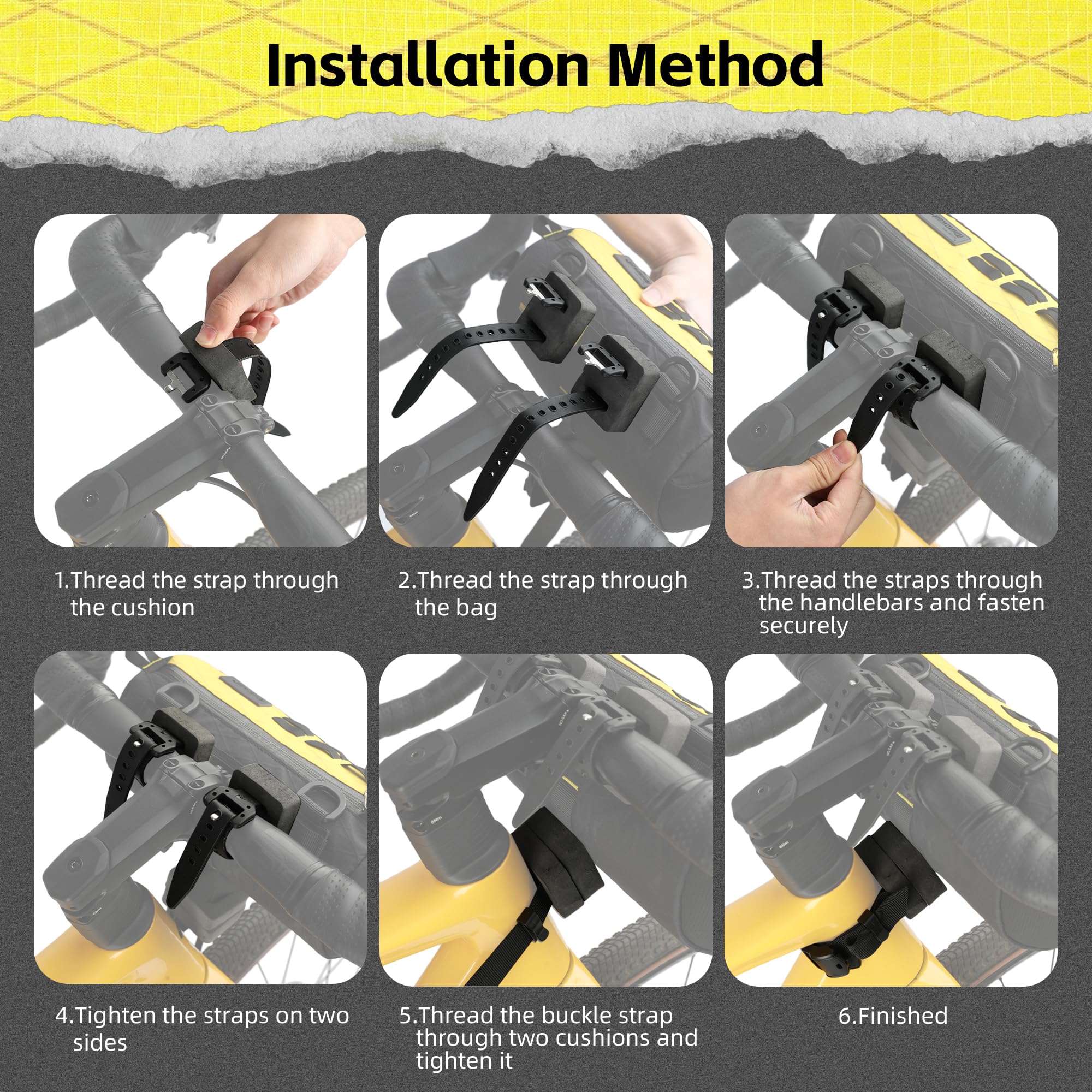 Installation Method

1.Thread the strap through the cushion

2.Thread the strap through the bag

3.Thread the straps through the handlebars and fasten securely

4.Tighten the straps on two sides

5.Thread the buckle strap through two cushions and tighten it

6.Finished