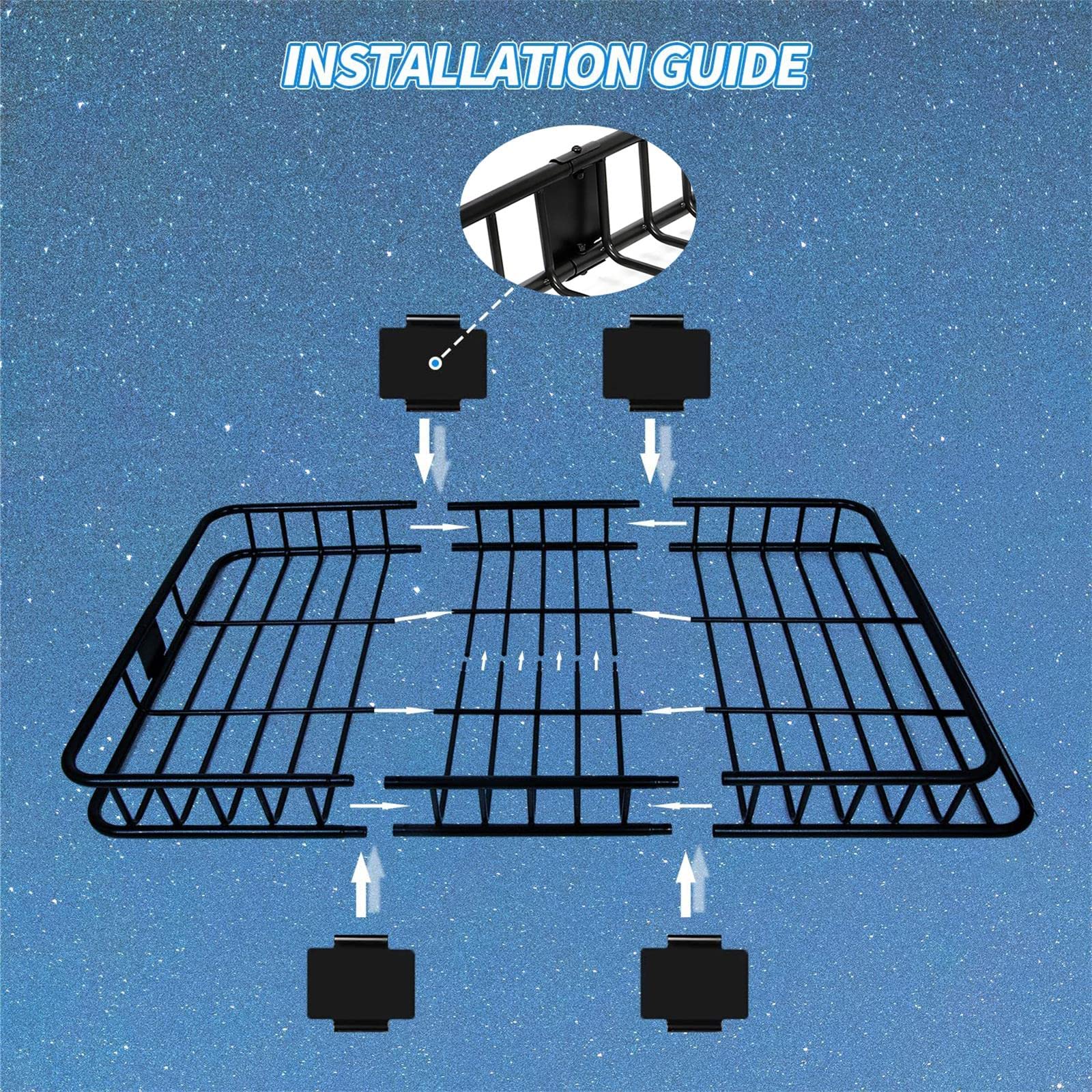 INSTALLATION GUIDE