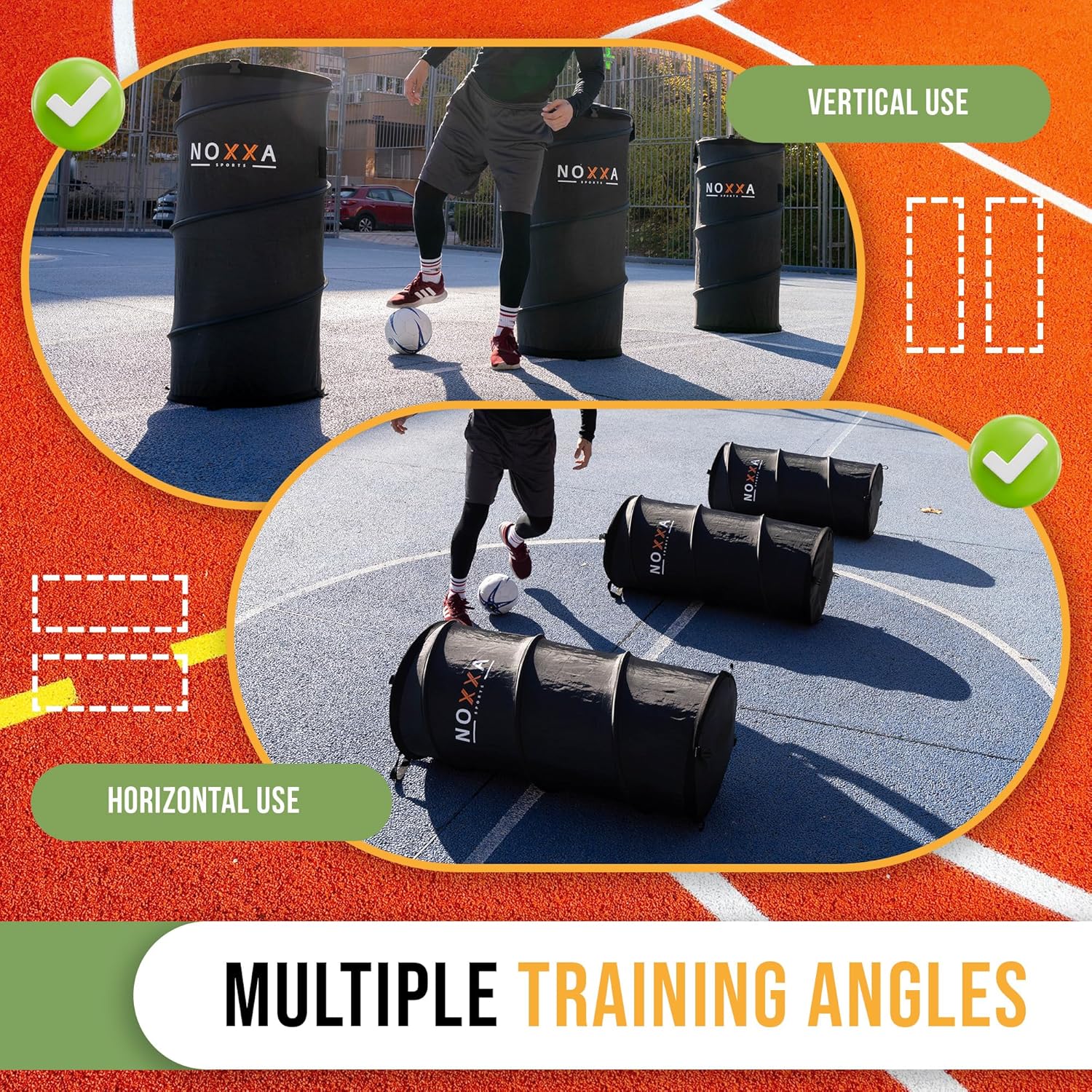 NOXXA SPORTS

NOXXA SPORTS

NOXXA SPORTS

VERTICAL USE

NOXXA SPORTS

NOXXA SPORTS

NOXXA SPORTS

HORIZONTAL USE

MULTIPLE TRAINING ANGLES