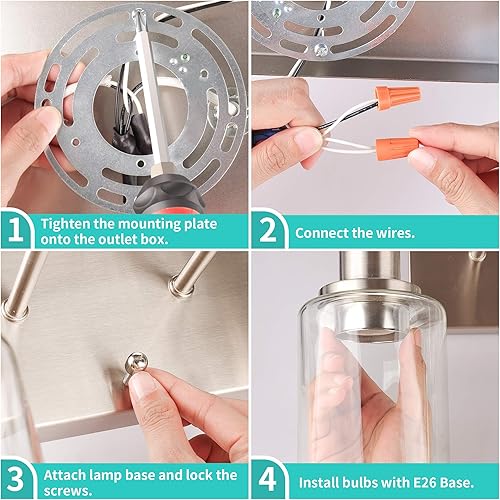 1 Tighten the mounting plate onto the outlet box.

2 Connect the wires.

3 Attach lamp base and lock the screws.

4 Install bulbs with E26 Base.