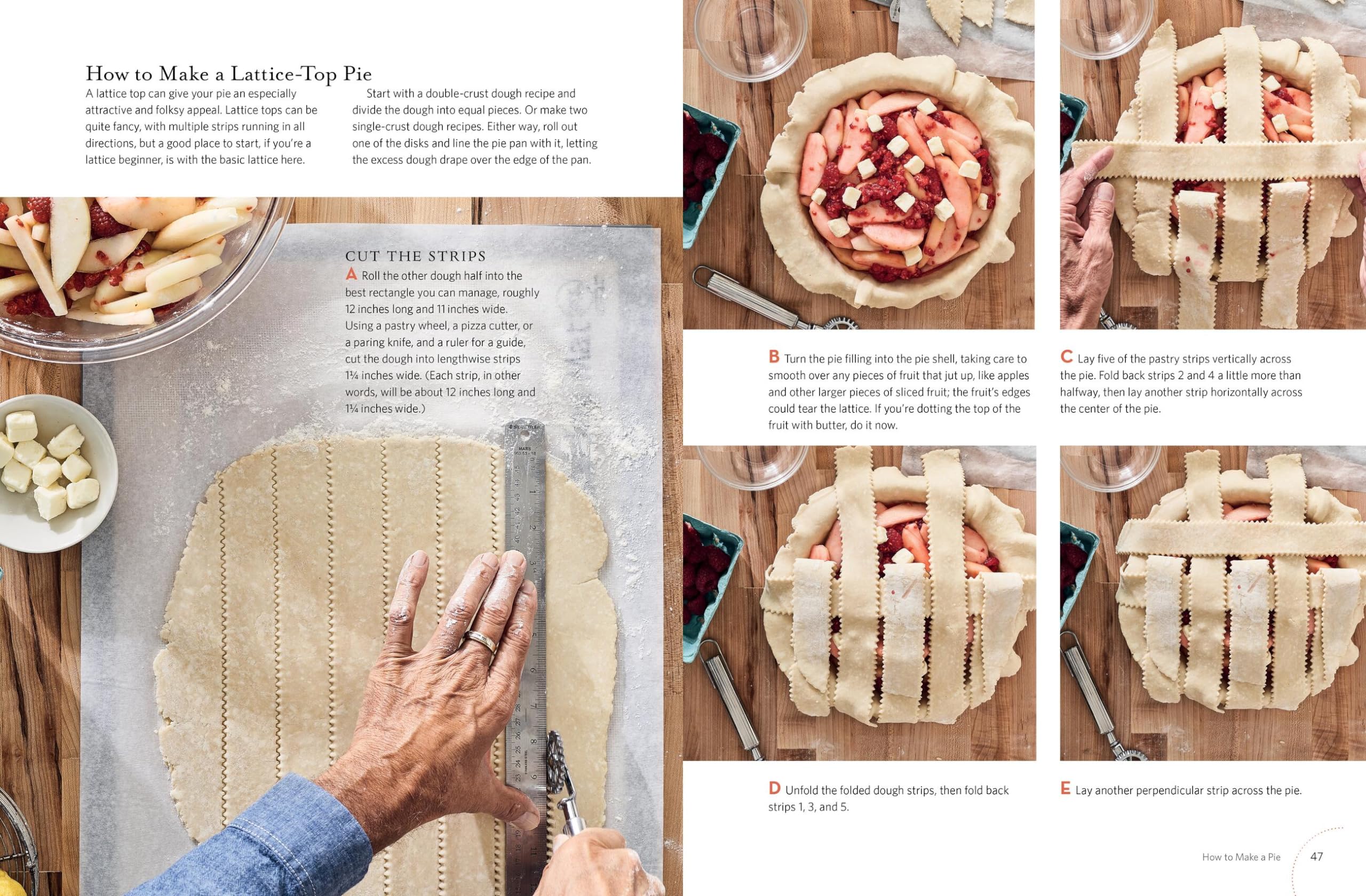 How to Make a Lattice-Top Pie

A lattice top can give your pie an especially attractive and folksy appeal. Lattice tops can be quite fancy, with multiple strips running in all directions, but a good place to start, if you're a lattice beginner, is with the basic lattice here.

Start with a double-crust dough recipe and divide the dough into equal pieces. Or make two single-crust dough recipes. Either way, roll out one of the disks and line the pie pan with it, letting the excess dough drape over the edge of the pan.

CUT THE STRIPS

A Roll the other dough half into the best rectangle you can manage, roughly 12 inches long and 11 inches wide. Using a pastry wheel, a pizza cutter, or a paring knife, and a ruler for a guide, cut the dough into lengthwise strips 1¼ inches wide. (Each strip, in other words, will be about 12 inches long and 1¼ inches wide.)

B Turn the pie filling into the pie shell, taking care to smooth over any pieces of fruit that jut up, like apples and other larger pieces of sliced fruit; the fruit's edges could tear the lattice. If you're dotting the top of the fruit with butter, do it now.

C Lay five of the pastry strips vertically across the pie. Fold back strips 2 and 4 a little more than halfway, then lay another strip horizontally across the center of the pie.

D Unfold the folded dough strips, then fold back strips 1, 3, and 5.

E Lay another perpendicular strip across the pie.

How to Make a Pie 47