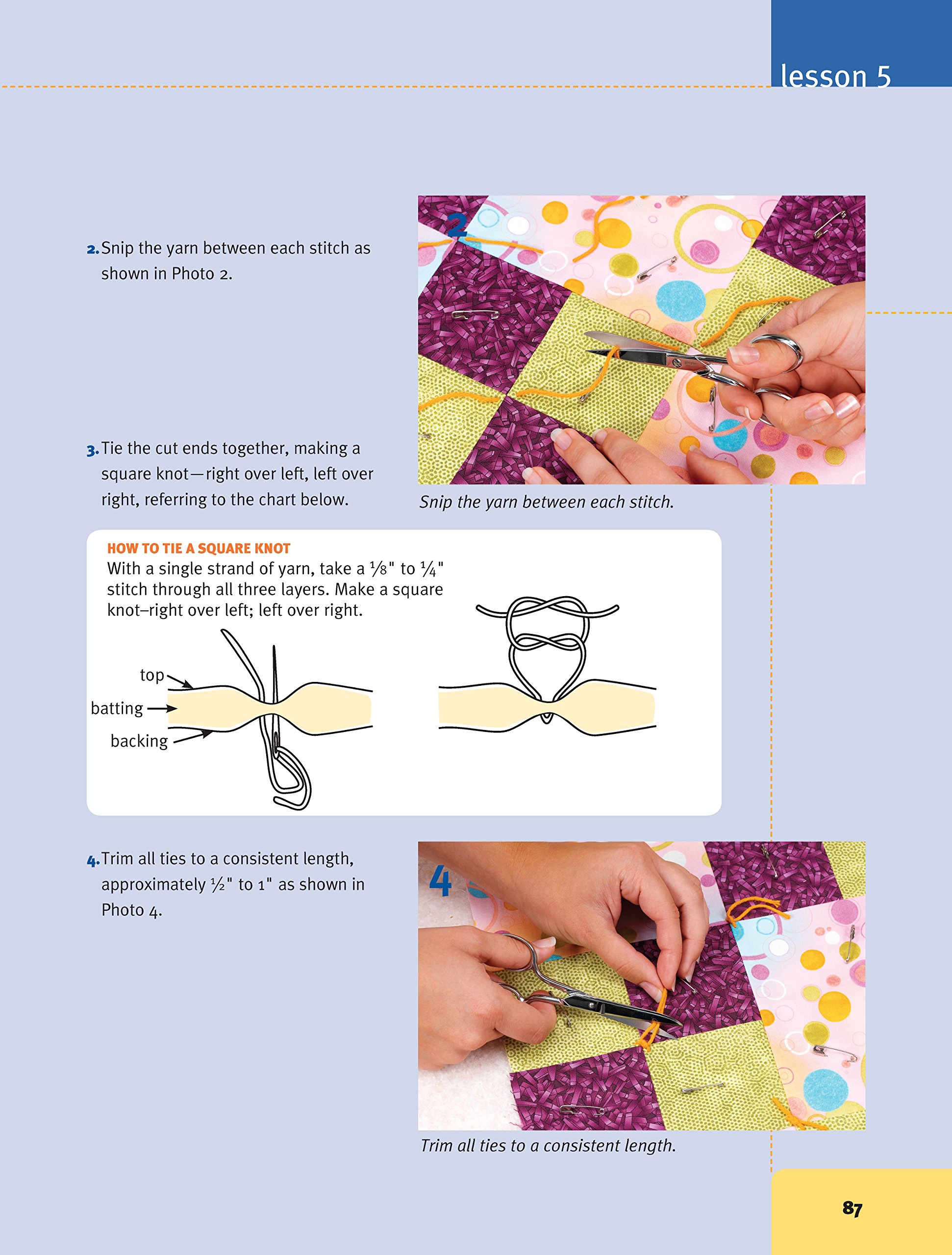 lesson 5

2. Snip the yarn between each stitch as shown in Photo 2.

2

Snip the yarn between each stitch.

3. Tie the cut ends together, making a square knot—right over left, left over right, referring to the chart below.

HOW TO TIE A SQUARE KNOT
With a single strand of yarn, take a $\frac{1}{8}$" to $\frac{1}{4}$" stitch through all three layers. Make a square knot–right over left; left over right.

top
batting
backing

4. Trim all ties to a consistent length, approximately $\frac{1}{2}$" to 1" as shown in Photo 4.

4

Trim all ties to a consistent length.

87