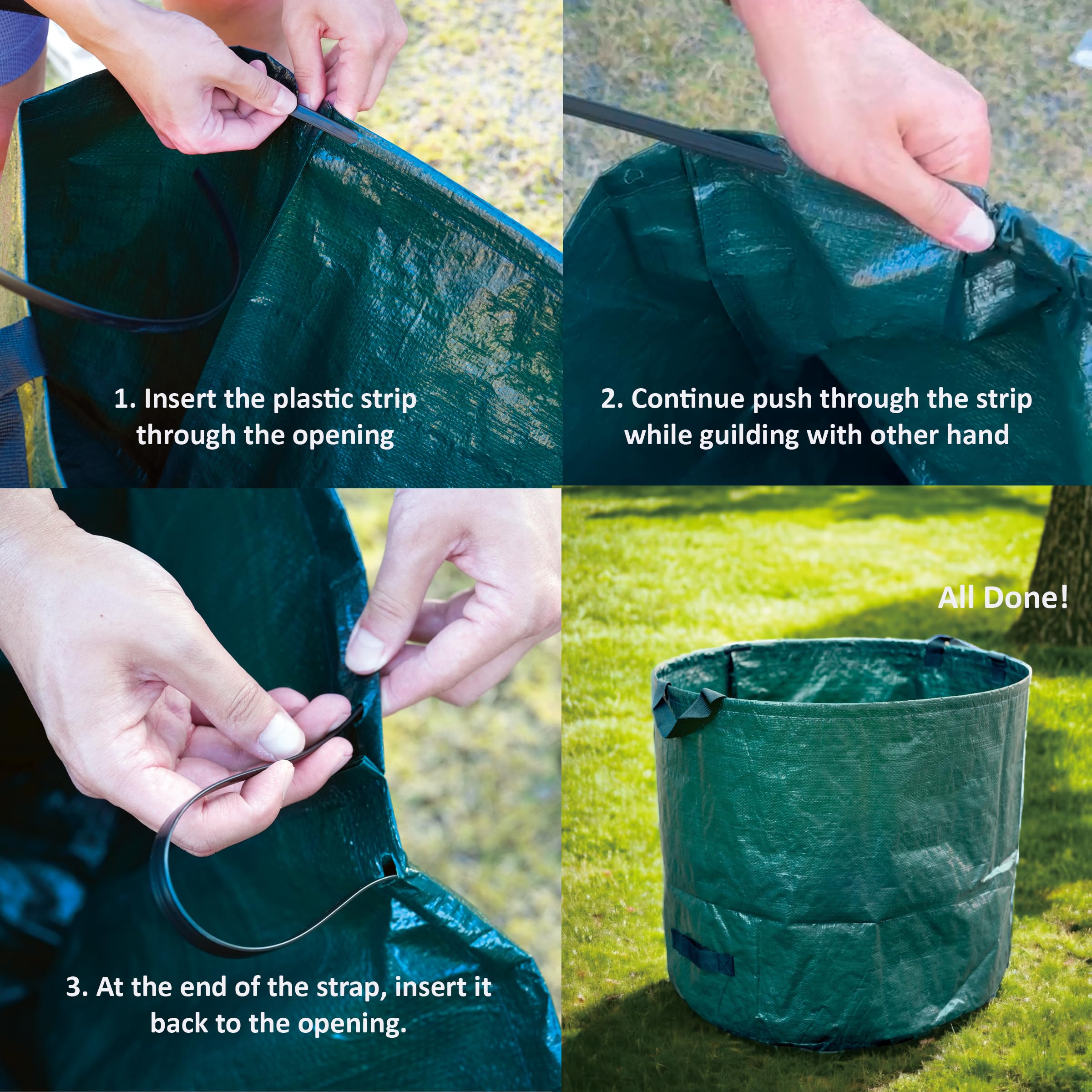 1. Insert the plastic strip through the opening

2. Continue push through the strip while guilding with other hand

3. At the end of the strap, insert it back to the opening.

All Done!