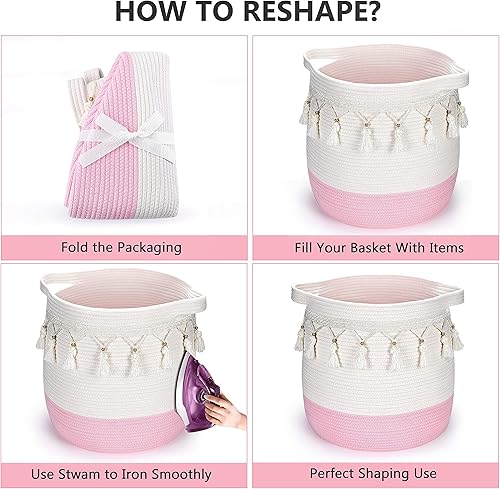 HOW TO RESHAPE?

Fold the Packaging

Fill Your Basket With Items

Use Stwam to Iron Smoothly

Perfect Shaping Use