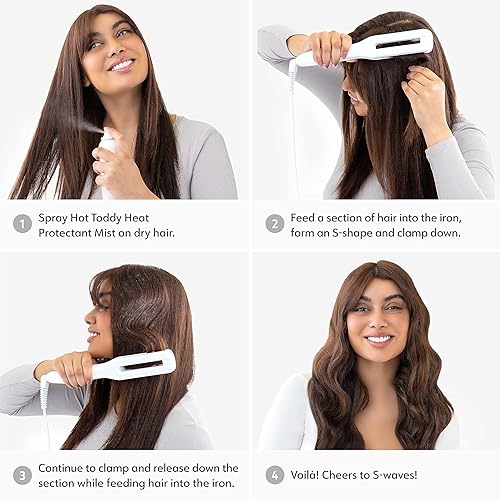 1 Spray Hot Toddy Heat Protectant Mist on dry hair.

2 Feed a section of hair into the iron, form an S-shape and clamp down.

3 Continue to clamp and release down the section while feeding hair into the iron.

4 Voilà! Cheers to S-waves!