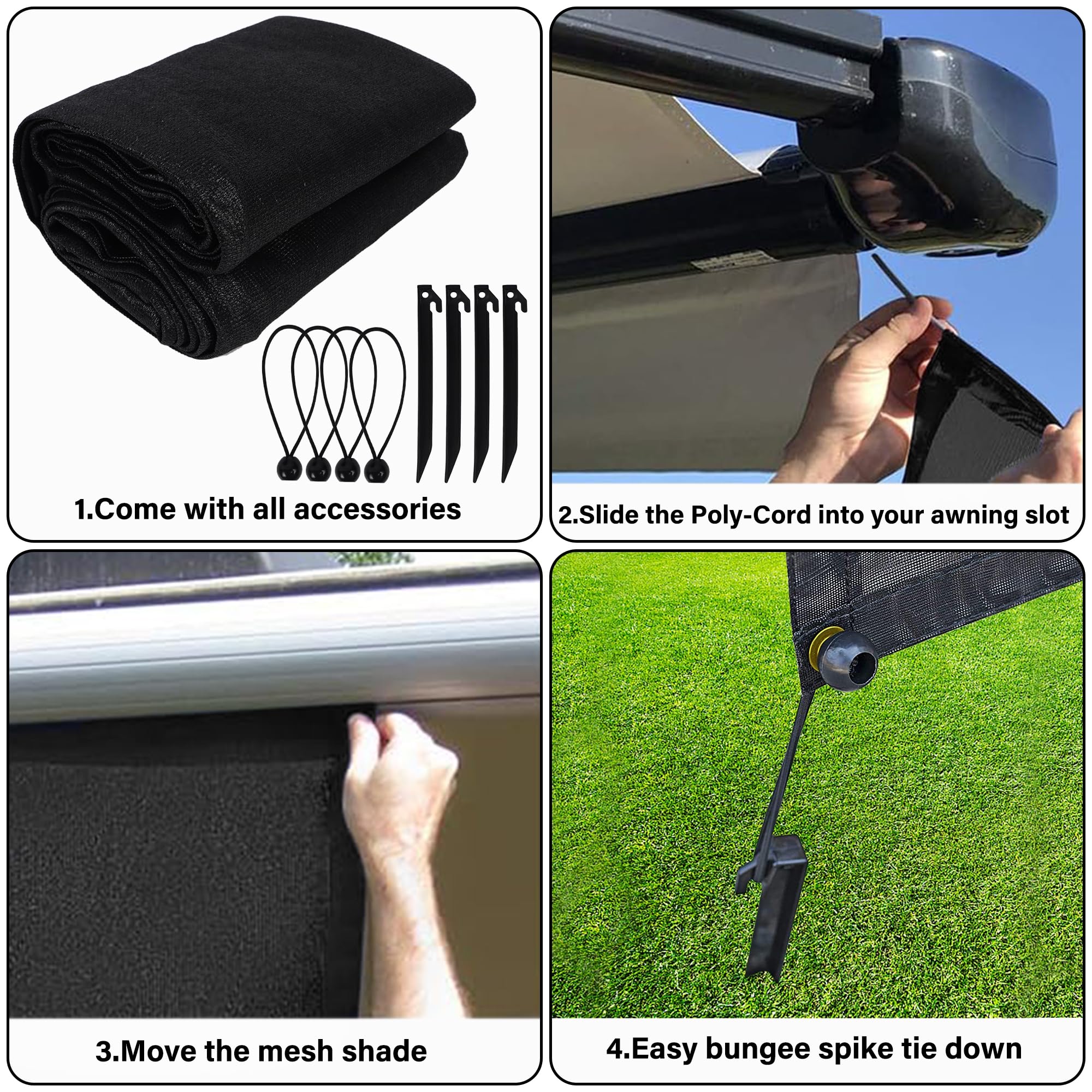 1.Come with all accessories

2.Slide the Poly-Cord into your awning slot

3.Move the mesh shade

4.Easy bungee spike tie down