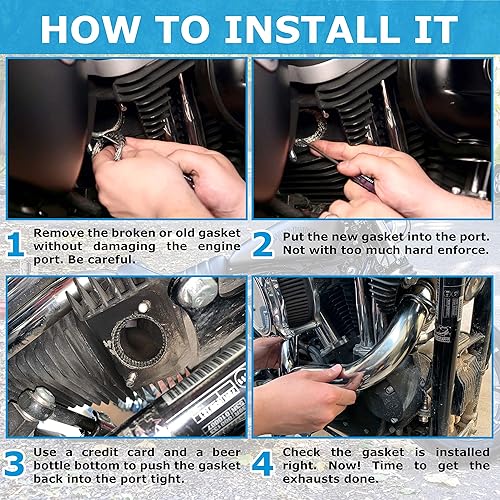 HOW TO INSTALL IT

1 Remove the broken or old gasket without damaging the engine port. Be careful.

2 Put the new gasket into the port. Not with too much hard enforce.

3 Use a credit card and a beer bottle bottom to push the gasket back into the port tight.

4 Check the gasket is installed right. Now! Time to get the exhausts done.