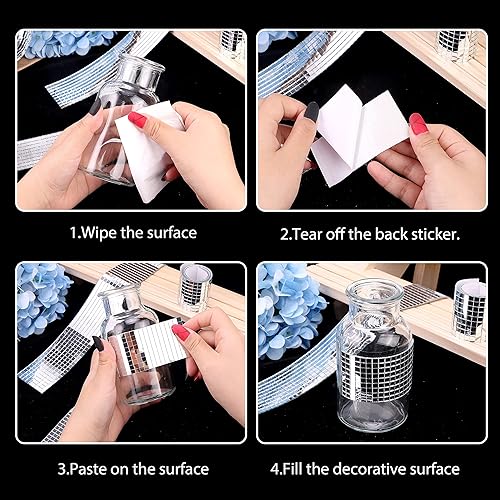 1.Wipe the surface

2.Tear off the back sticker.

3.Paste on the surface

4.Fill the decorative surface