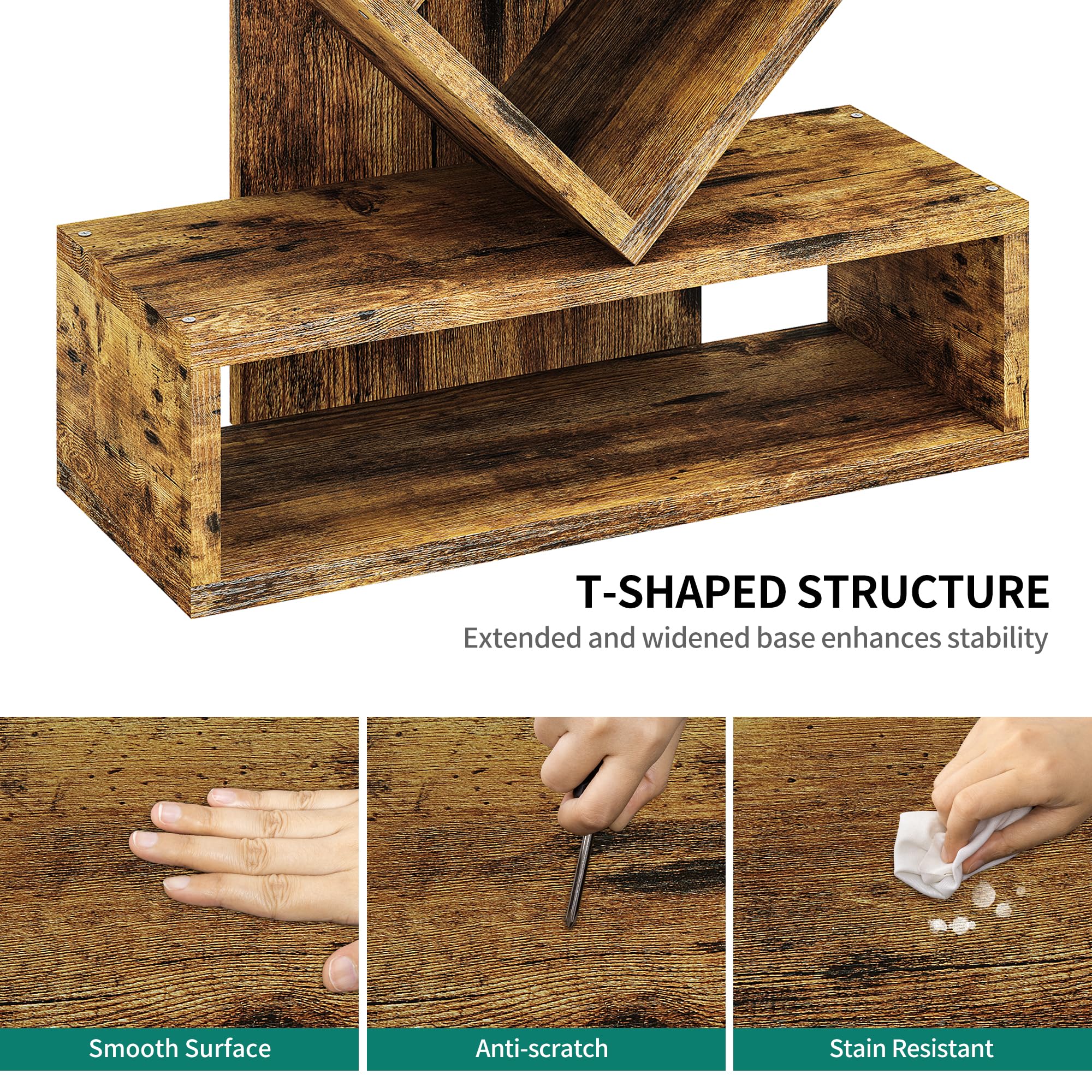 T-SHAPED STRUCTURE

Extended and widened base enhances stability

Smooth Surface

Anti-scratch

Stain Resistant