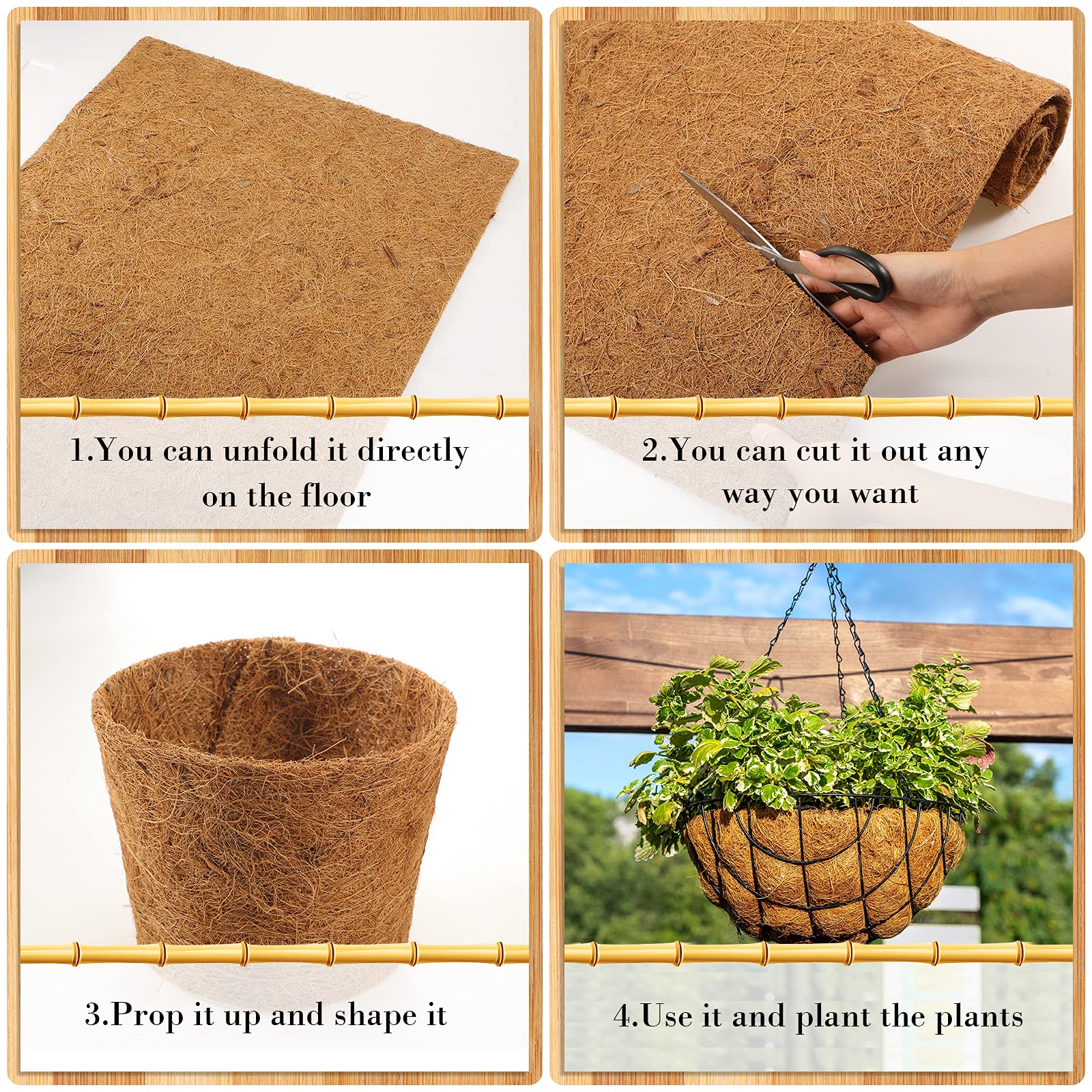 1.You can unfold it directly on the floor

2.You can cut it out any way you want

3.Prop it up and shape it

4.Use it and plant the plants