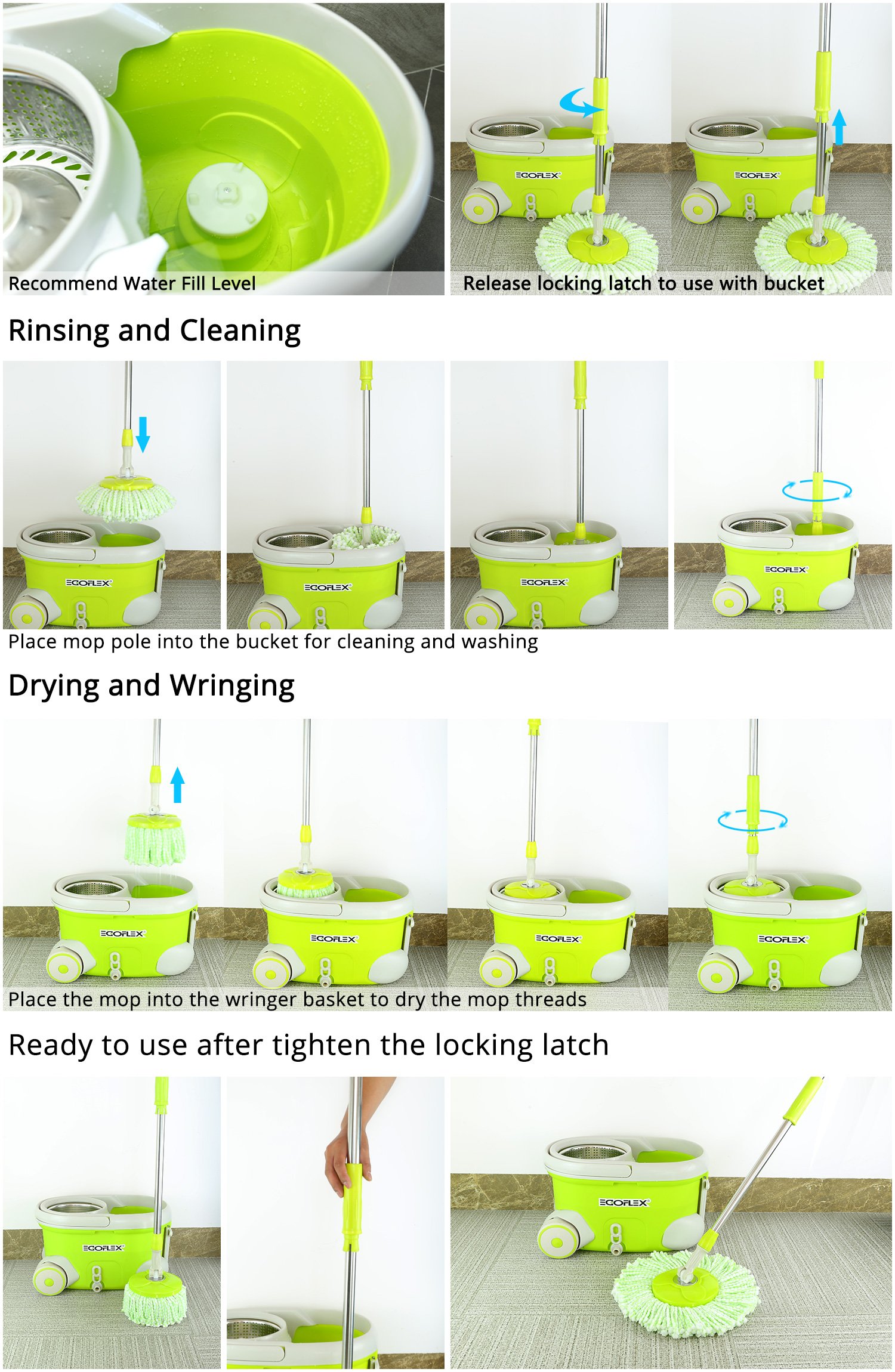 Recommend Water Fill Level

ECOFLEX

ECOFLEX

Release locking latch to use with bucket

Rinsing and Cleaning

ECOFLEX

ECOFLEX

ECOFLEX

ECOFLEX

Place mop pole into the bucket for cleaning and washing

Drying and Wringing

ECOFLEX

ECOFLEX

ECOFLEX

ECOFLEX

Place the mop into the wringer basket to dry the mop threads

Ready to use after tighten the locking latch

ECOFLEX

ECOFLEX