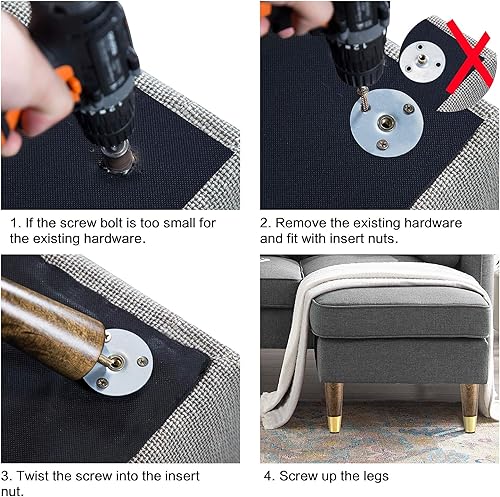 1. If the screw bolt is too small for the existing hardware.

2. Remove the existing hardware and fit with insert nuts.

3. Twist the screw into the insert nut.

4. Screw up the legs