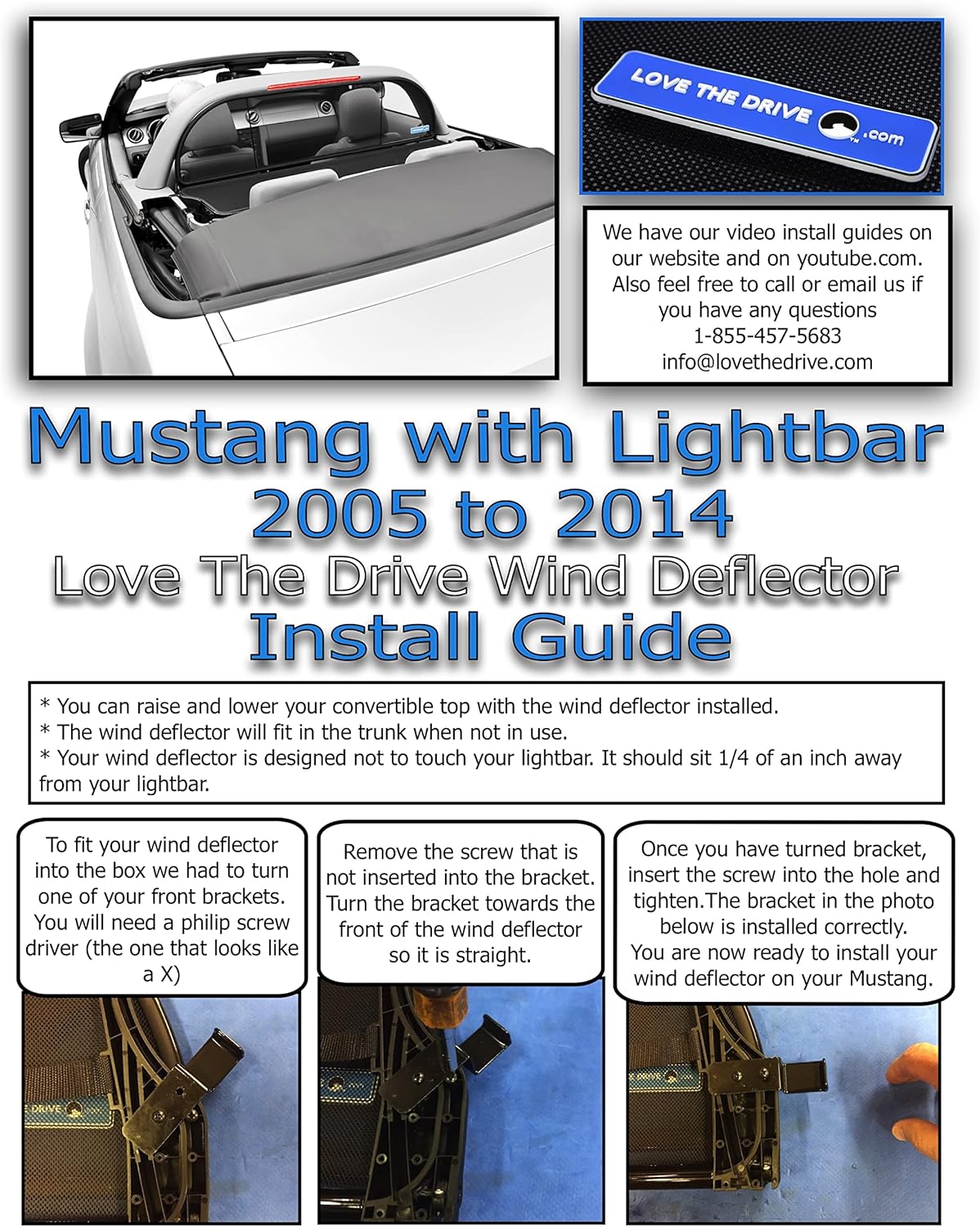 LOVE THE DRIVE .com

We have our video install guides on our website and on youtube.com. Also feel free to call or email us if you have any questions
1-855-457-5683
info@lovethedrive.com

Mustang with Lightbar
2005 to 2014
Love The Drive Wind Deflector
Install Guide

* You can raise and lower your convertible top with the wind deflector installed.
* The wind deflector will fit in the trunk when not in use.
* Your wind deflector is designed not to touch your lightbar. It should sit 1/4 of an inch away from your lightbar.

To fit your wind deflector into the box we had to turn one of your front brackets. You will need a philip screw driver (the one that looks like a X)

Remove the screw that is not inserted into the bracket. Turn the bracket towards the front of the wind deflector so it is straight.

Once you have turned bracket, insert the screw into the hole and tighten.The bracket in the photo below is installed correctly. You are now ready to install your wind deflector on your Mustang.

DRIVE