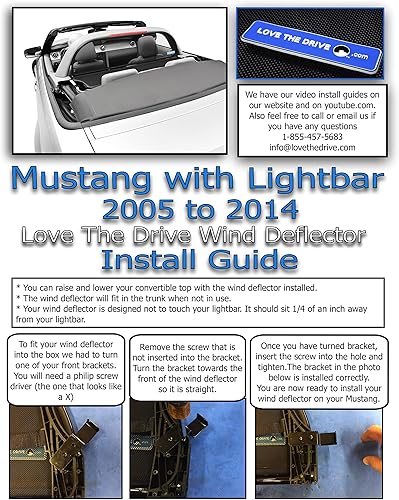 LOVE THE DRIVE .com

We have our video install guides on our website and on youtube.com. Also feel free to call or email us if you have any questions
1-855-457-5683
info@lovethedrive.com

Mustang with Lightbar
2005 to 2014
Love The Drive Wind Deflector
Install Guide

* You can raise and lower your convertible top with the wind deflector installed.
* The wind deflector will fit in the trunk when not in use.
* Your wind deflector is designed not to touch your lightbar. It should sit 1/4 of an inch away from your lightbar.

To fit your wind deflector into the box we had to turn one of your front brackets. You will need a philip screw driver (the one that looks like a X)

Remove the screw that is not inserted into the bracket. Turn the bracket towards the front of the wind deflector so it is straight.

Once you have turned bracket, insert the screw into the hole and tighten.The bracket in the photo below is installed correctly. You are now ready to install your wind deflector on your Mustang.