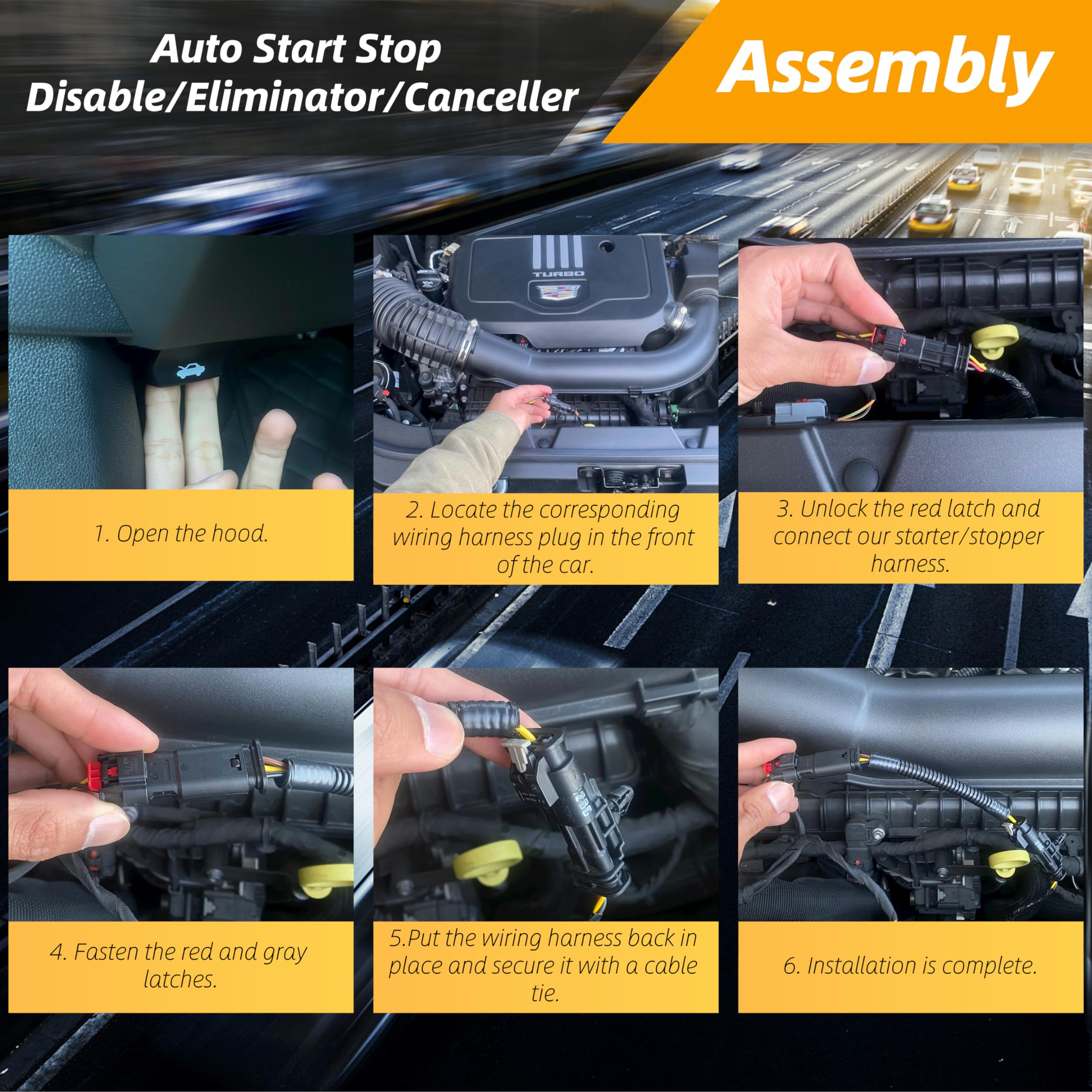 Auto Start Stop
Disable/Eliminator/Canceller

Assembly

TURBO

1. Open the hood.

2. Locate the corresponding wiring harness plug in the front of the car.

3. Unlock the red latch and connect our starter/stopper harness.

4. Fasten the red and gray latches.

5.Put the wiring harness back in place and secure it with a cable tie.

6. Installation is complete.