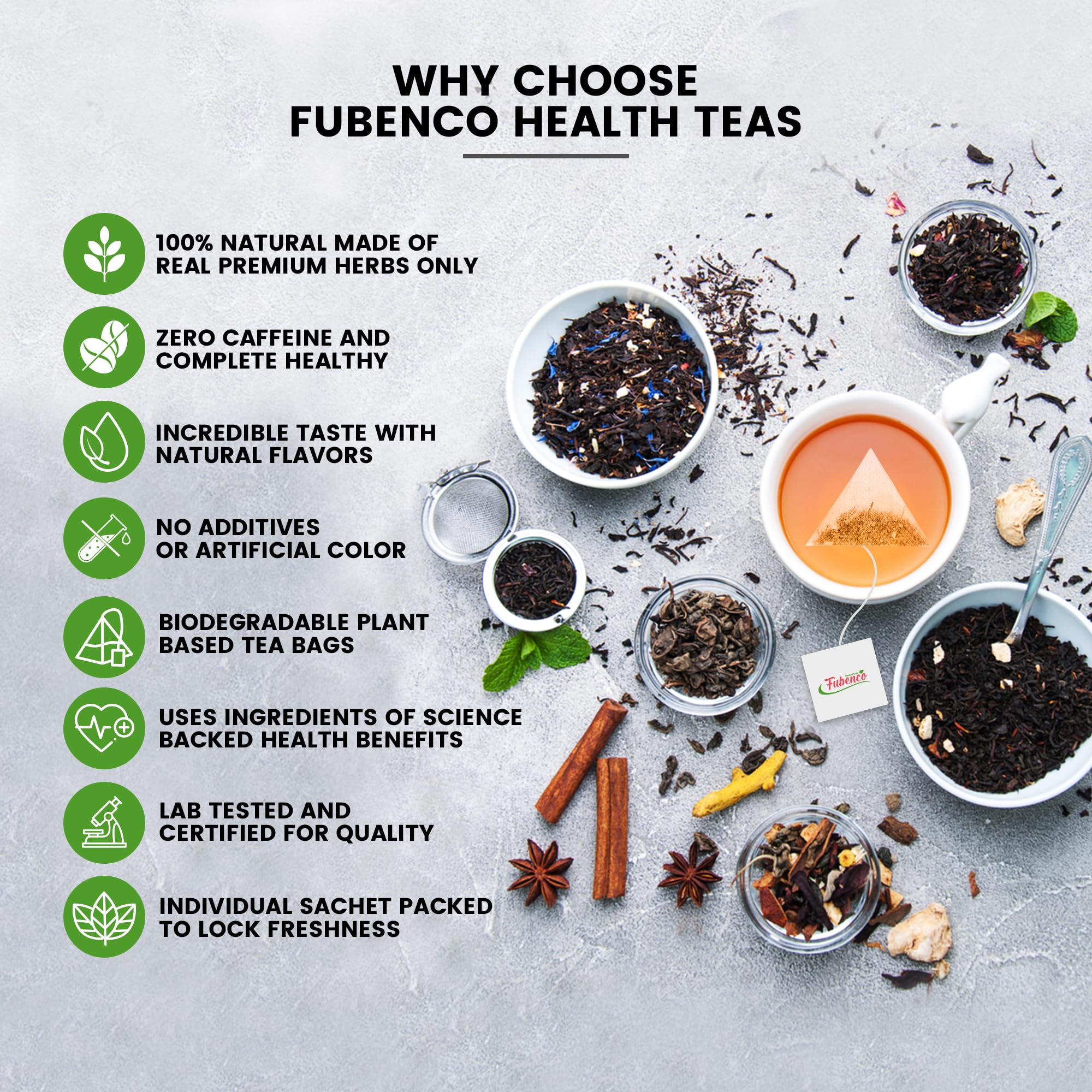 WHY CHOOSE
FUBENCO HEALTH TEAS

100% NATURAL MADE OF REAL PREMIUM HERBS ONLY

ZERO CAFFEINE AND COMPLETE HEALTHY

INCREDIBLE TASTE WITH NATURAL FLAVORS

NO ADDITIVES OR ARTIFICIAL COLOR

BIODEGRADABLE PLANT BASED TEA BAGS

USES INGREDIENTS OF SCIENCE BACKED HEALTH BENEFITS

LAB TESTED AND CERTIFIED FOR QUALITY

INDIVIDUAL SACHET PACKED TO LOCK FRESHNESS

Fubenco