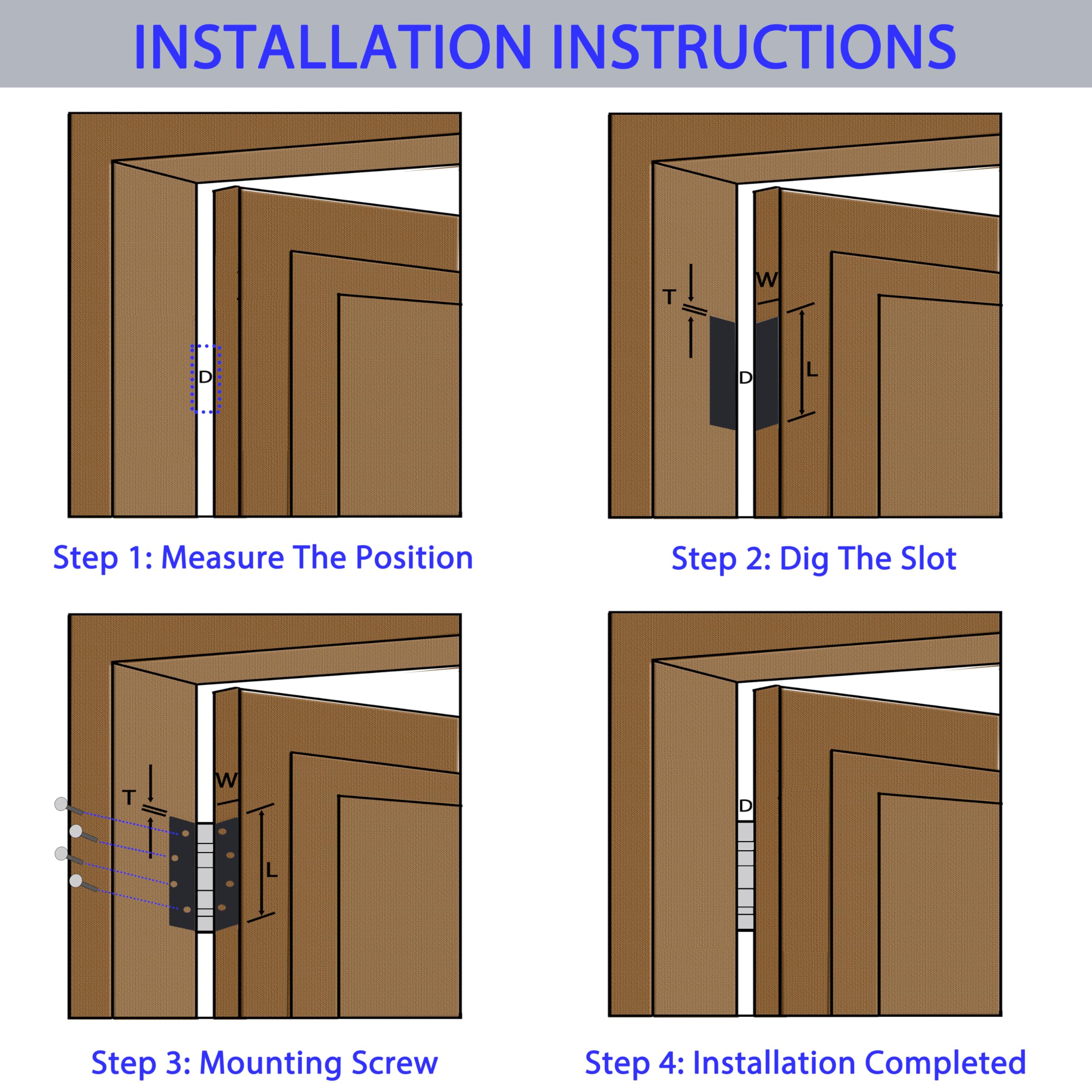 INSTALLATION INSTRUCTIONS

D

Step 1: Measure The Position

T

W

D

L

Step 2: Dig The Slot

T

W

L

Step 3: Mounting Screw

D

Step 4: Installation Completed