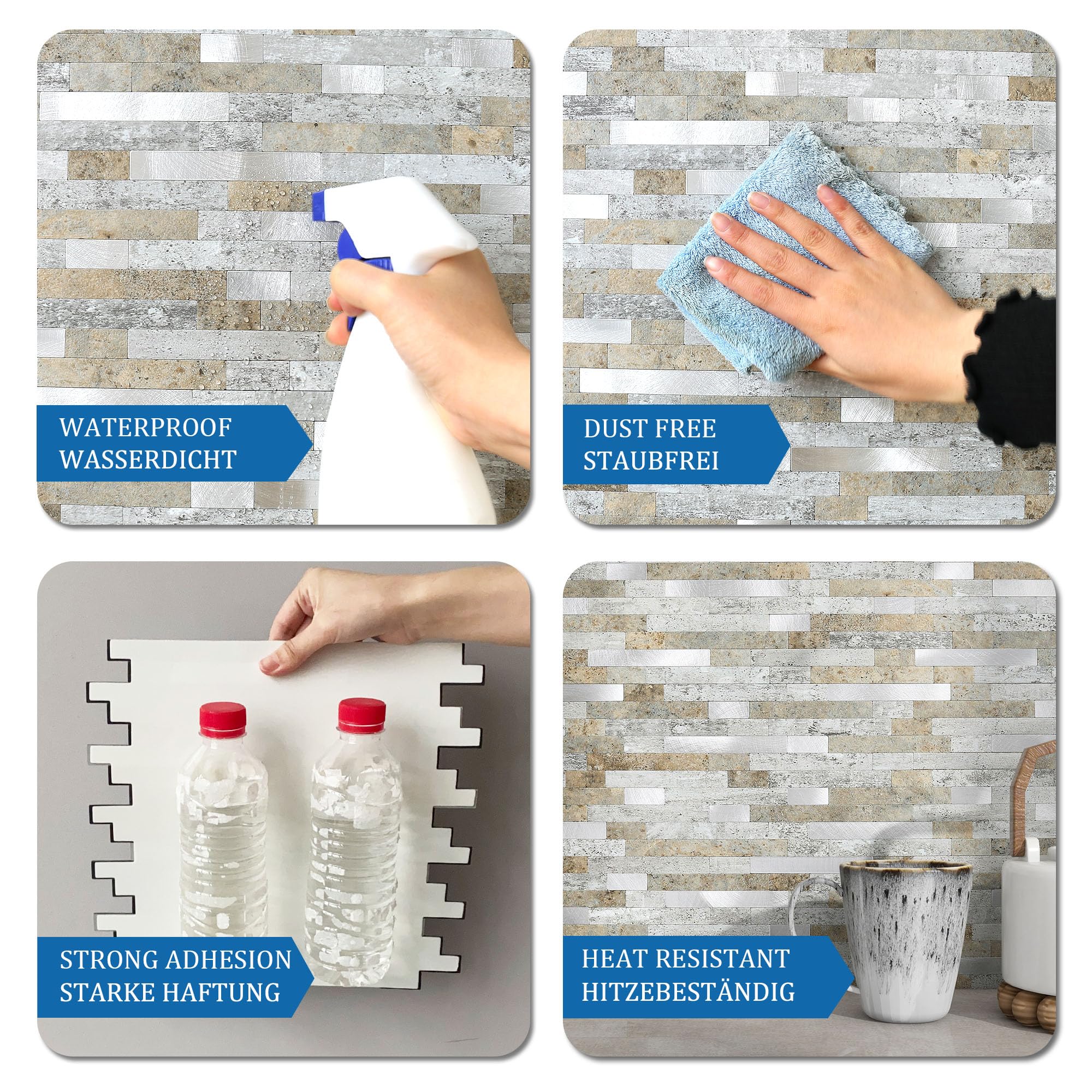 WATERPROOF
WASSERDICHT

DUST FREE
STAUBFREI

STRONG ADHESION
STARKE HAFTUNG

HEAT RESISTANT
HITZEBESTÄNDIG