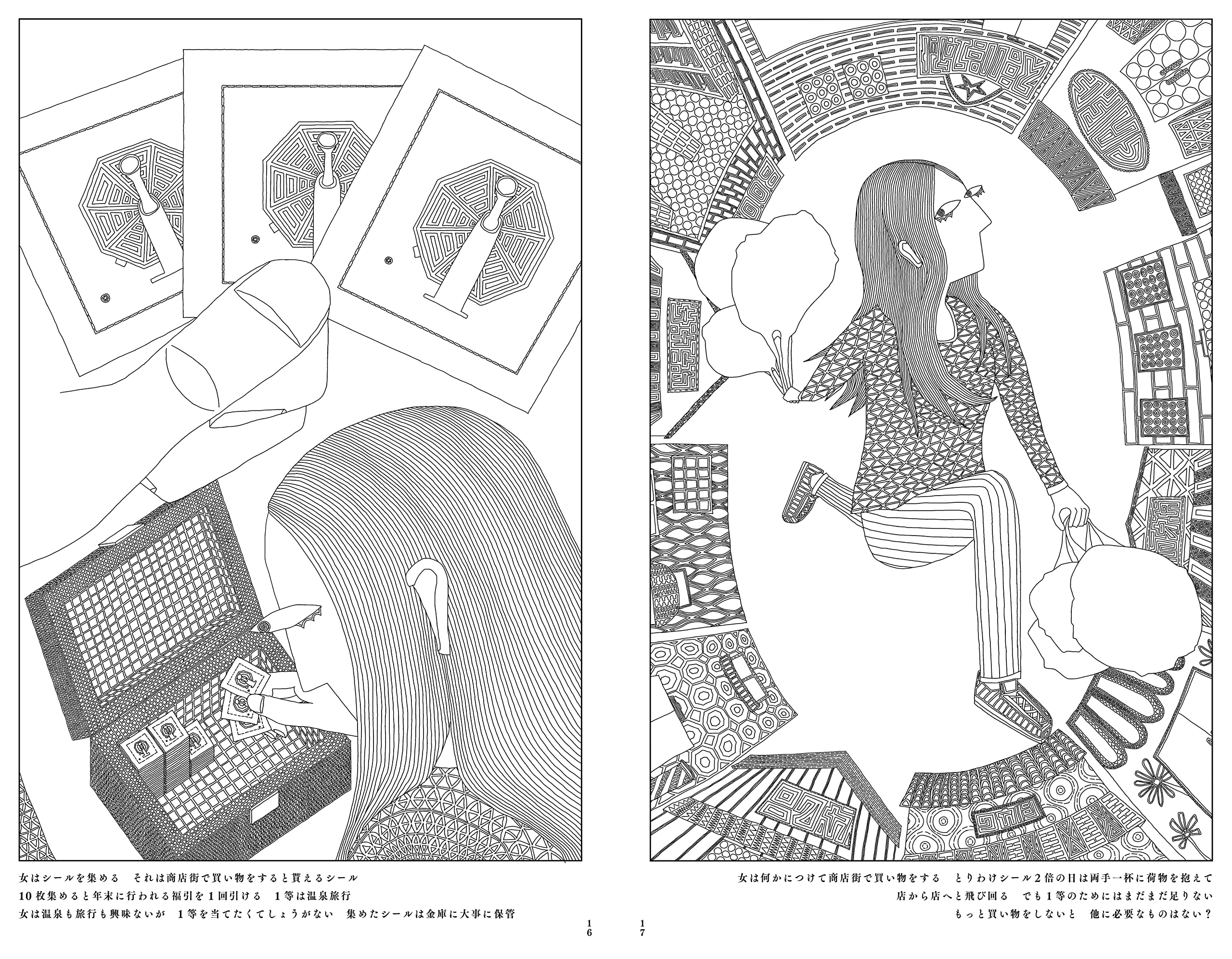 女はシールを集める　それは商店街で買い物をすると貰えるシール
10枚集めると年末に行われる福引を1回引ける　1等は温泉旅行
女は温泉も旅行も興味ないが　1等を当てたくてしょうがない　集めたシールは金庫に大事に保管

16

女は何かにつけて商店街で買い物をする　とりわけシール2倍の日は両手一杯に荷物を抱えて
店から店へと飛び回る　でも1等のためにはまだまだ足りない
もっと買い物をしないと　他に必要なものはない？

17