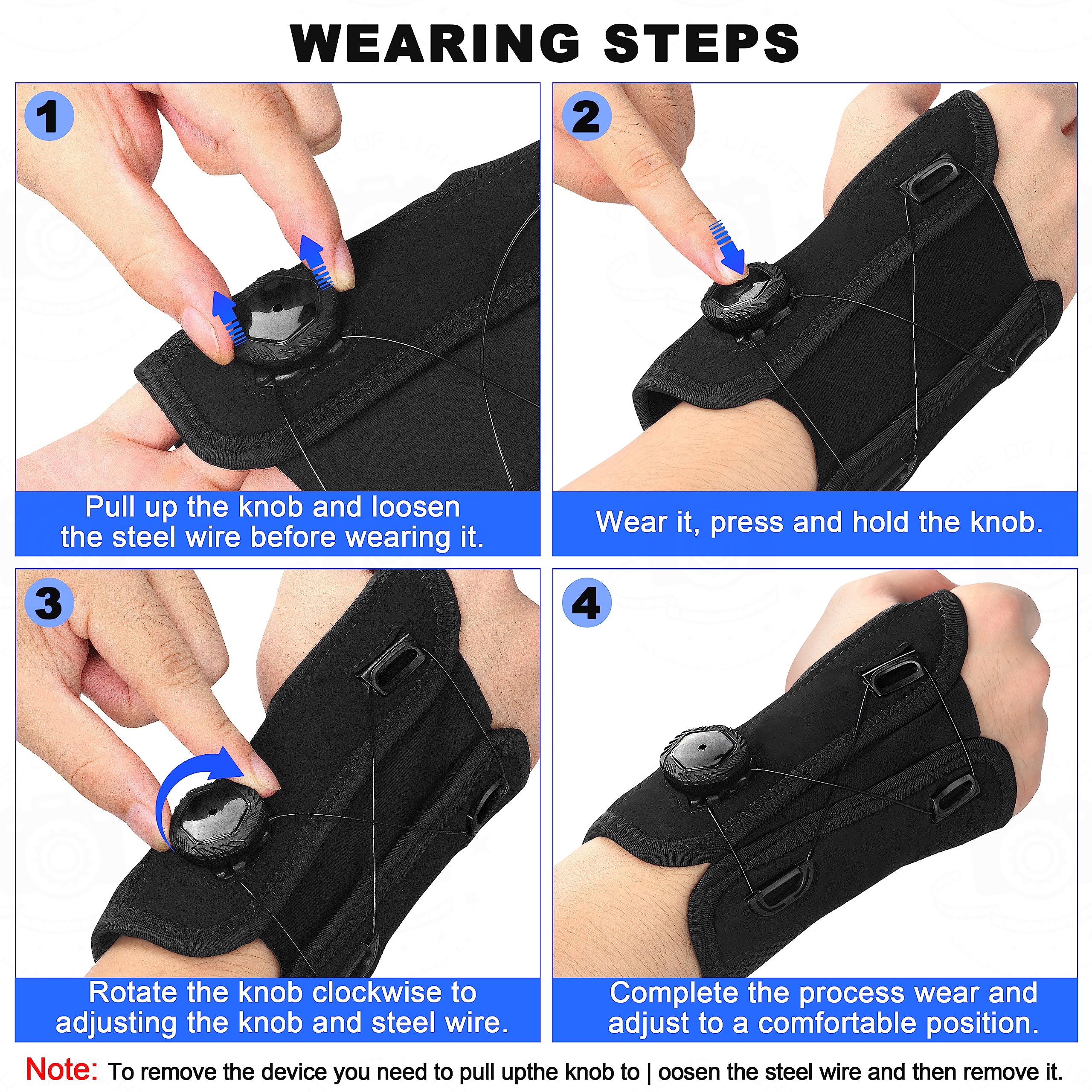 WEARING STEPS

1

Pull up the knob and loosen the steel wire before wearing it.

2

Wear it, press and hold the knob.

3

Rotate the knob clockwise to adjusting the knob and steel wire.

4

Complete the process wear and adjust to a comfortable position.

Note: To remove the device you need to pull upthe knob to | oosen the steel wire and then remove it.