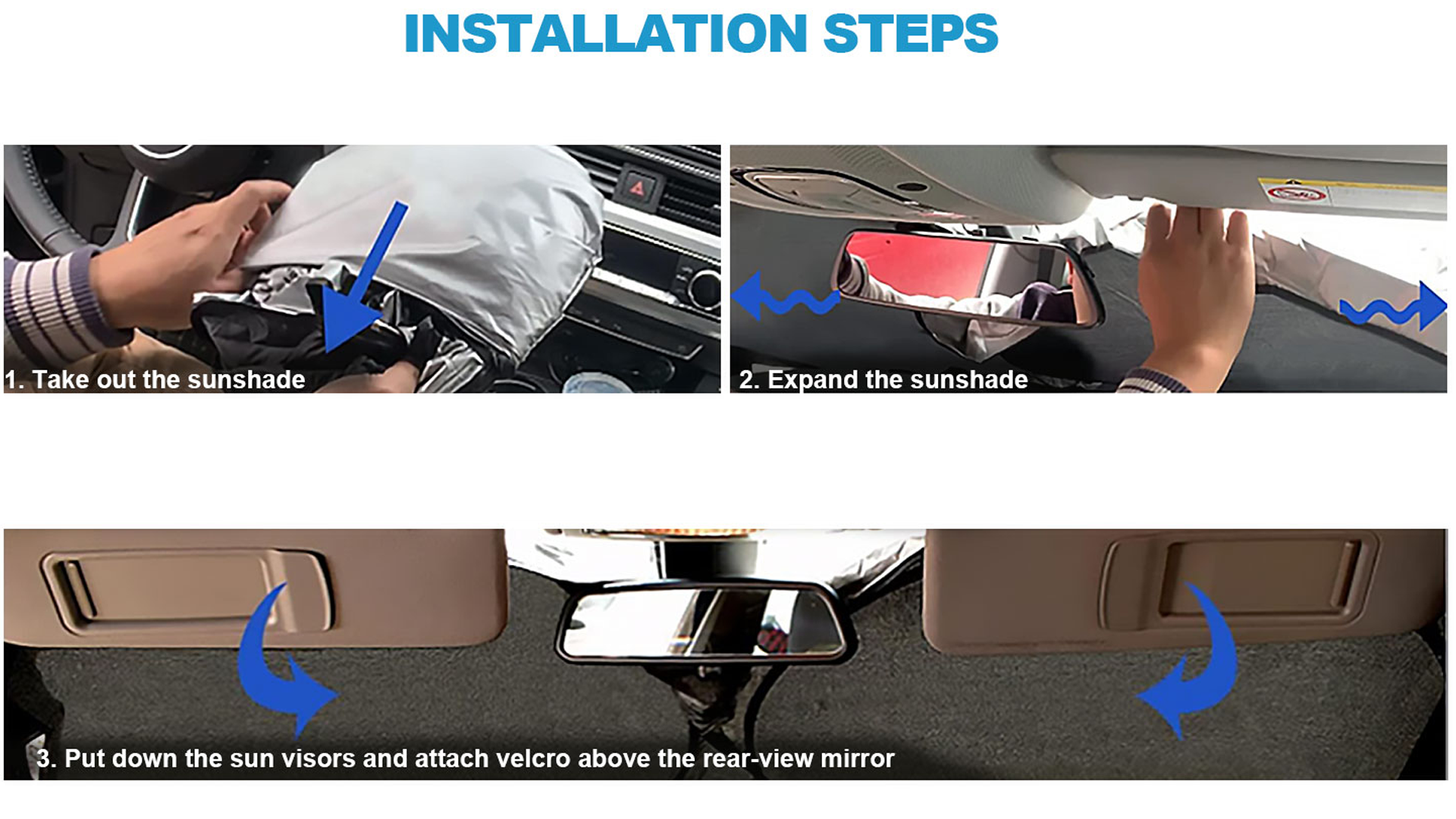 INSTALLATION STEPS

1. Take out the sunshade

2. Expand the sunshade

3. Put down the sun visors and attach velcro above the rear-view mirror