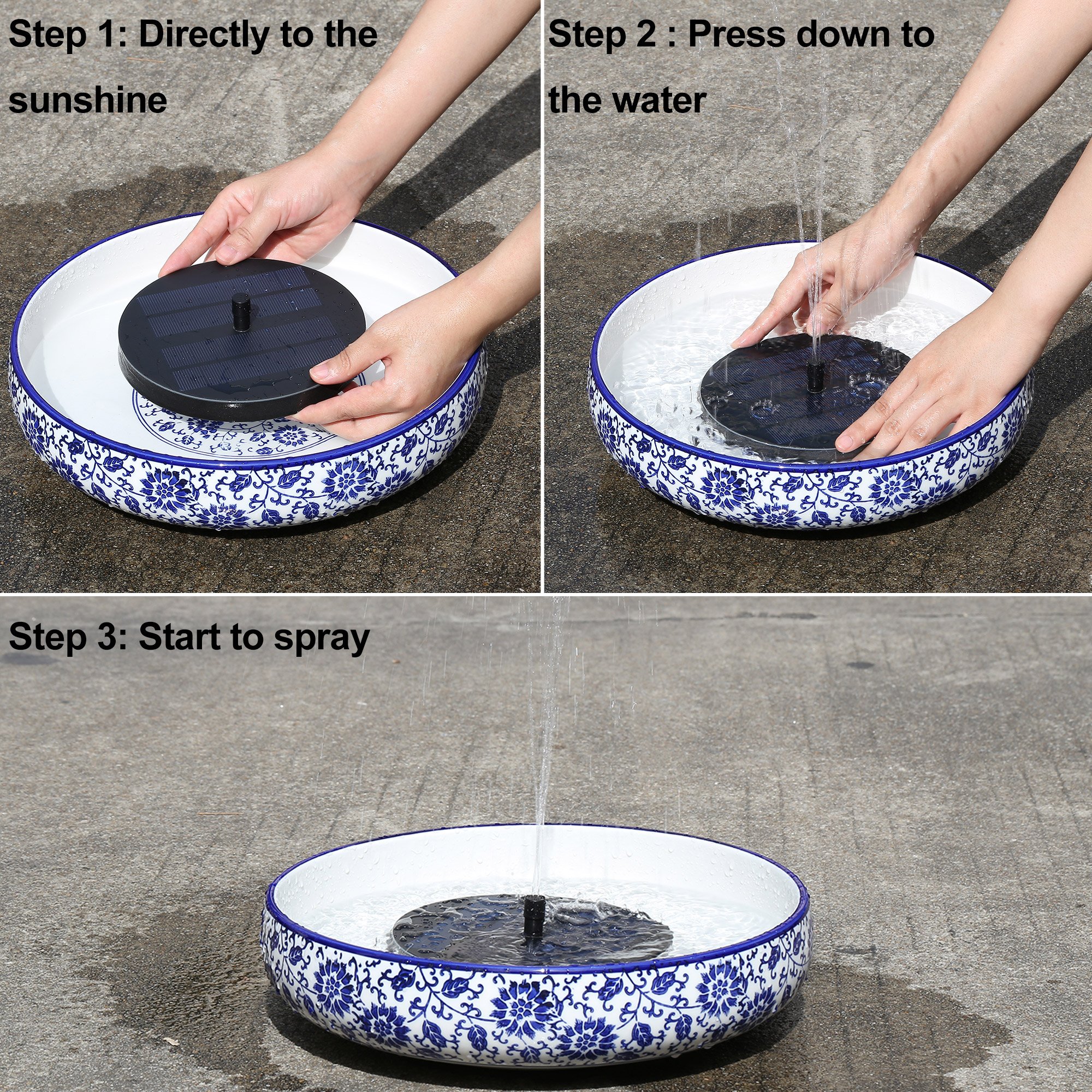 Step 1: Directly to the sunshine

Step 2 : Press down to the water

Step 3: Start to spray