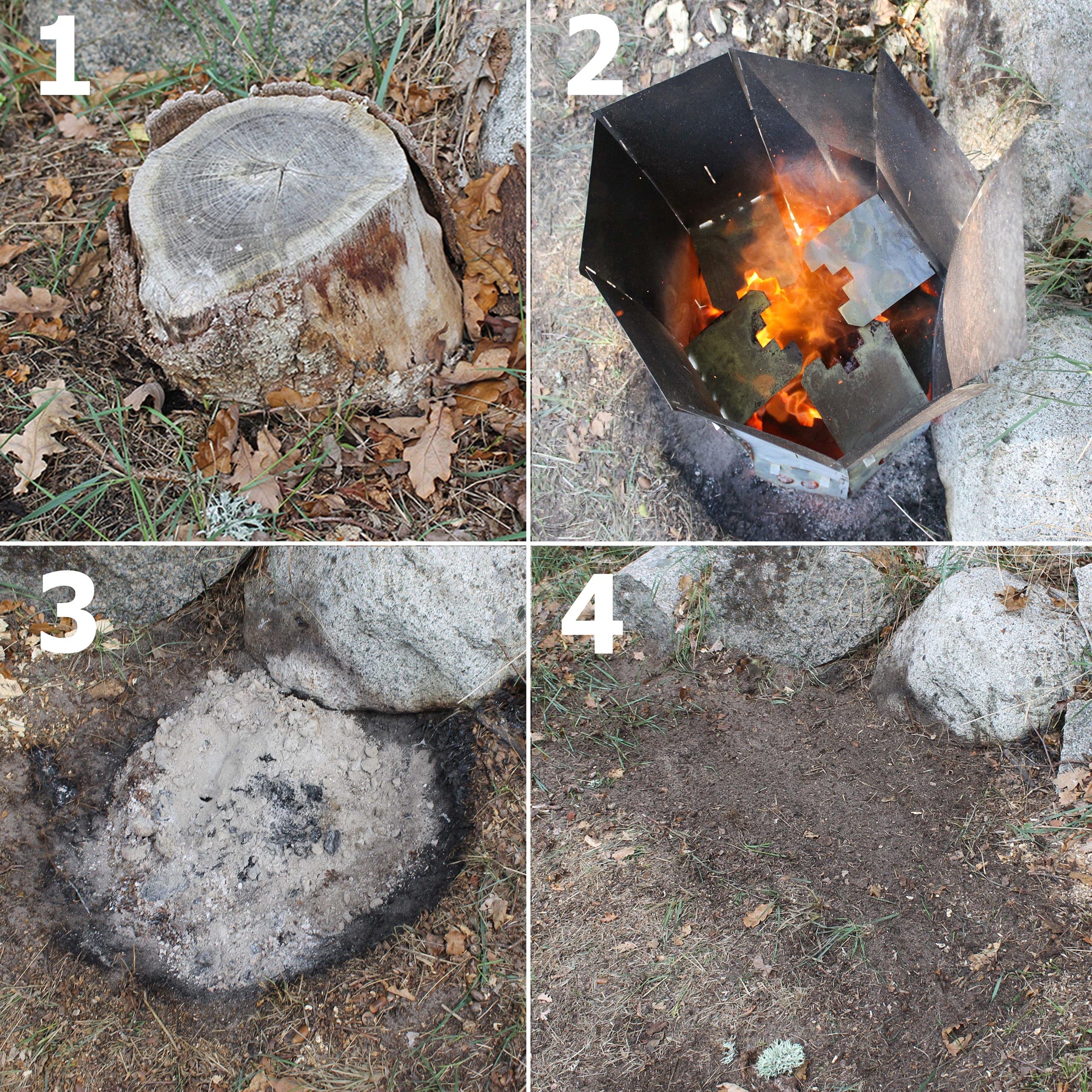 1
2
3
4