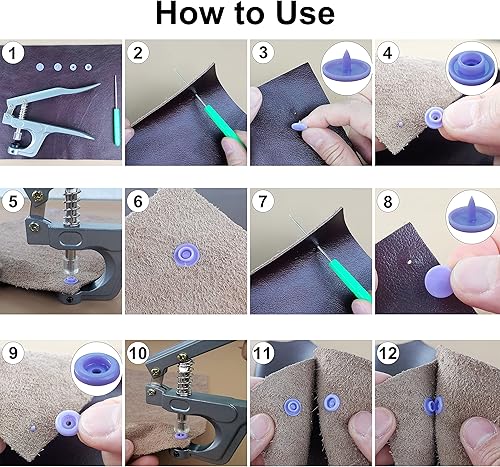 How to Use

1

2

3

4

5

6

7

8

9

10

11

12