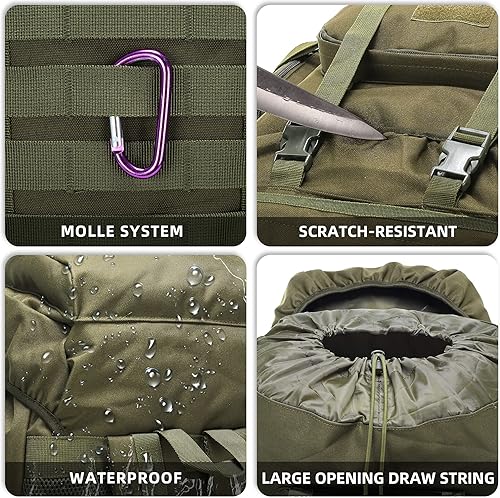 MOLLE SYSTEM

SCRATCH-RESISTANT

WATERPROOF

LARGE OPENING DRAW STRING